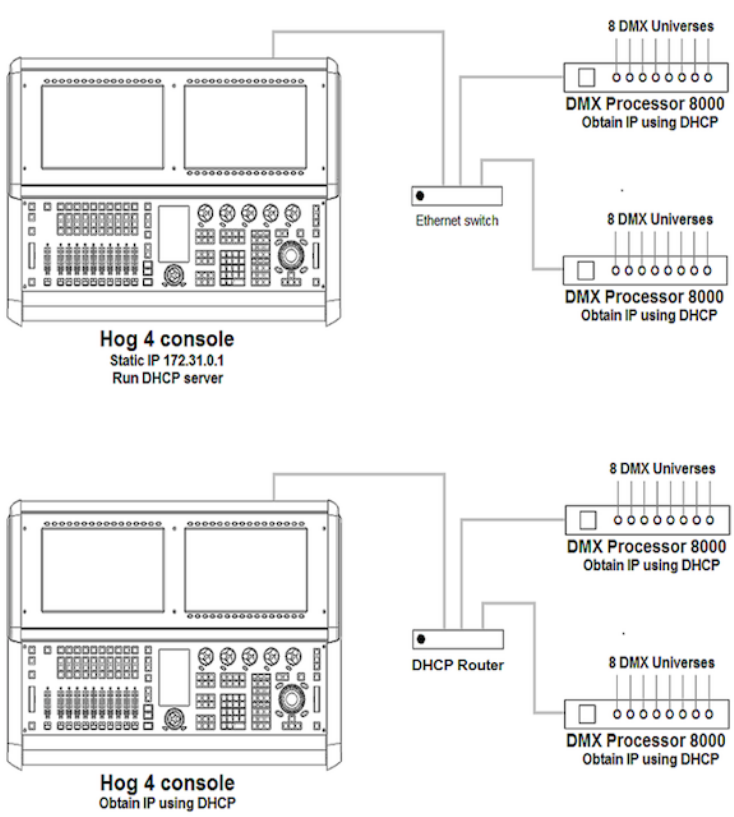 8 DMX Universes

DMX Processor 8000
Obtain IP using DHCP

Ethernet switch

8 DMX Universes

DMX Processor 8000
Obtain IP using DHCP

Hog 4 console
Static IP 172.31.0.1
Run DHCP server

8 DMX Universes

DMX Processor 8000
Obtain IP using DHCP

DHCP Router

8 DMX Universes

DMX Processor 8000
Obtain IP using DHCP

Hog 4 console
Obtain IP using DHCP