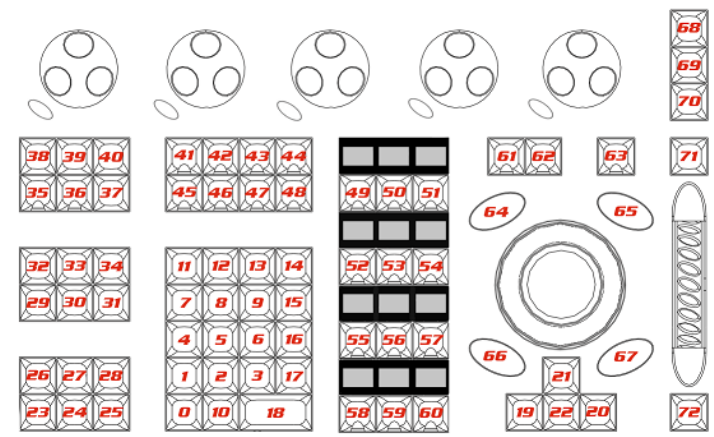 68
69
70

38 39 40
35 36 37

41 42 43 44
45 46 47 48

49 50 51

61 62
63
71

64
65

32 33 34
29 30 31

11 12 13 14
7 8 9 15
4 5 6 16
1 2 3 17
0 10 18

52 53 54
55 56 57
58 59 60

66
67

26 27 28
23 24 25

21
19 22 20

72