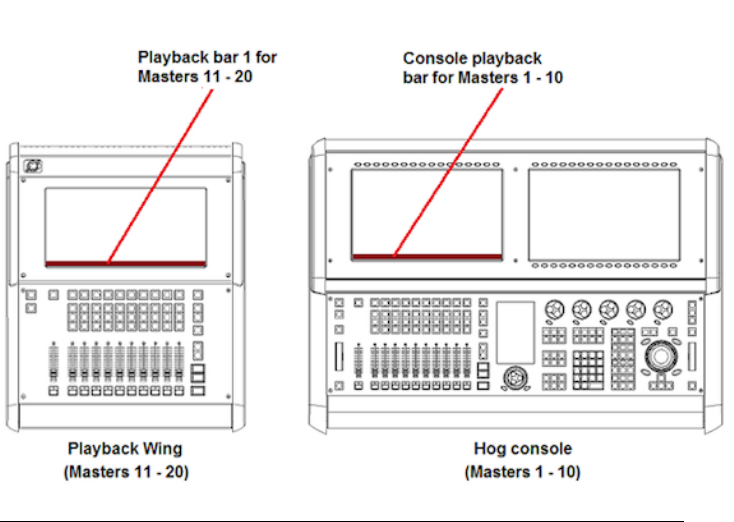 Playback bar 1 for Masters 11 - 20

Console playback bar for Masters 1 - 10

Playback Wing
(Masters 11 - 20)

Hog console
(Masters 1 - 10)