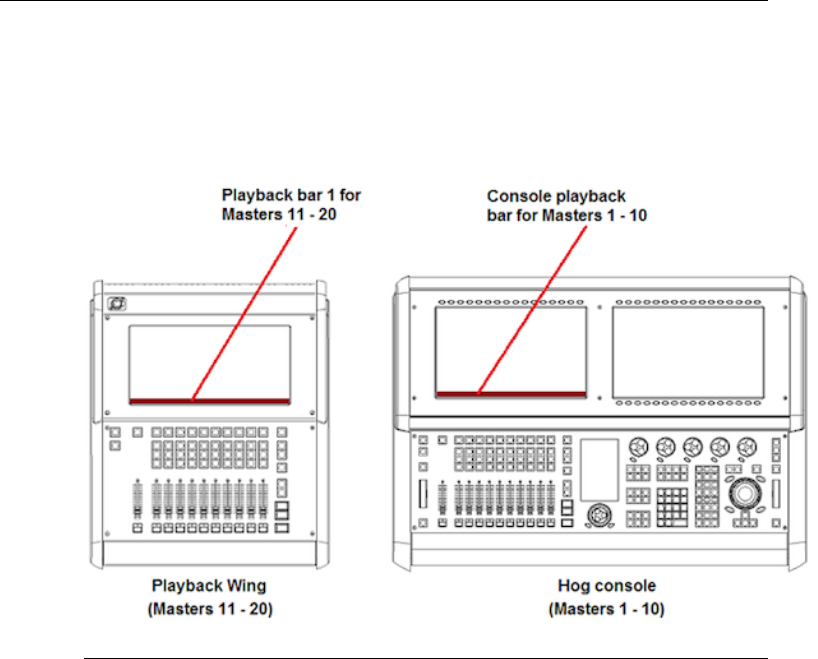 Playback bar 1 for Masters 11 - 20

Console playback bar for Masters 1 - 10

Playback Wing (Masters 11 - 20)

Hog console (Masters 1 - 10)