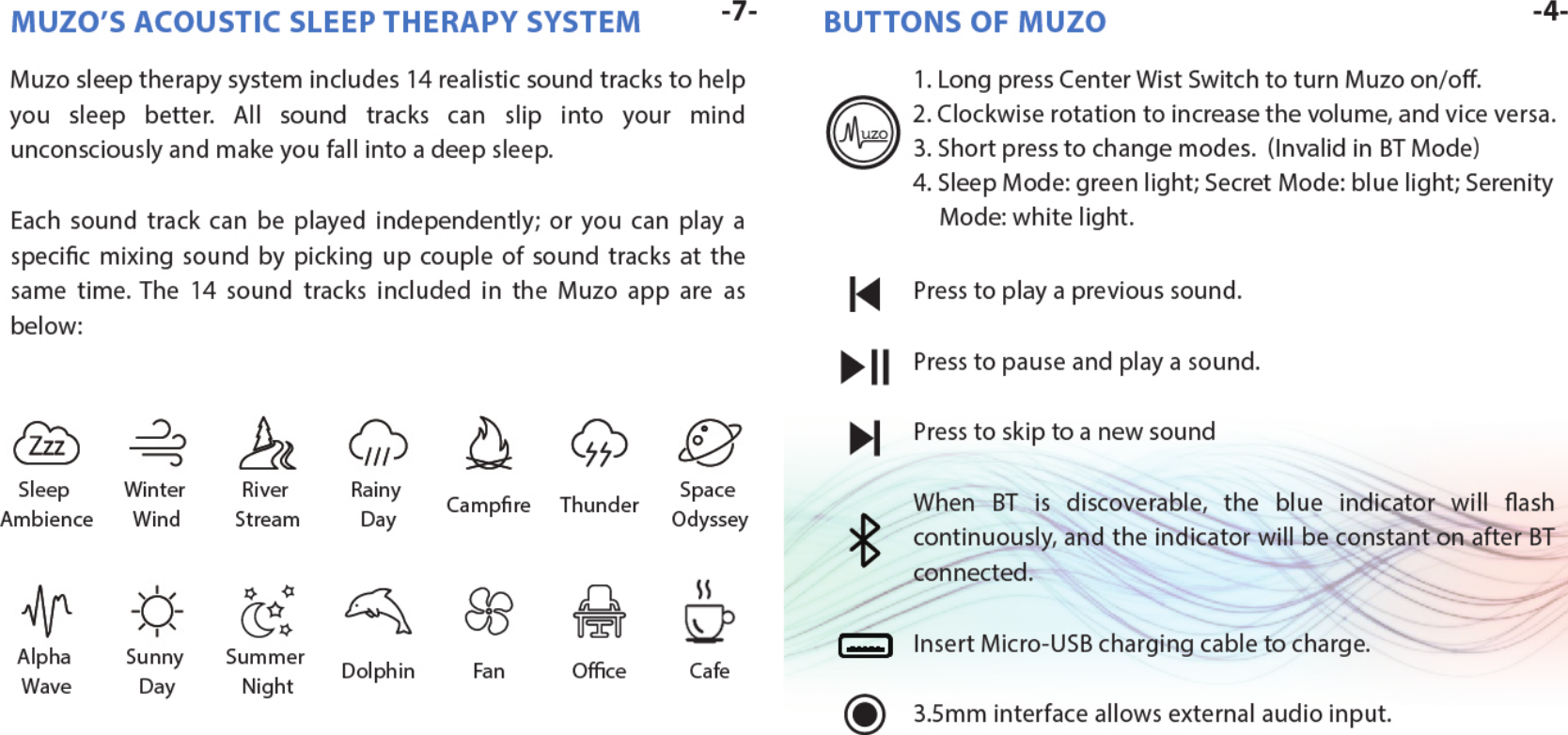 MUZO'S ACOUSTIC SLEEP THERAPY SYSTEM

-7-

Muzo sleep therapy system includes 14 realistic sound tracks to help you sleep better. All sound tracks can slip into your mind unconsciously and make you fall into a deep sleep.

Each sound track can be played independently; or you can play a specific mixing sound by picking up couple of sound tracks at the same time. The 14 sound tracks included in the Muzo app are as below:

Zzz

Sleep Ambience

Winter Wind

River Stream

Rainy Day

Campfire

Thunder

Space Odyssey

Alpha Wave

Sunny Day

Summer Night

Dolphin

Fan

Office

Cafe

BUTTONS OF MUZO

-4-

Muzo

1. Long press Center Wist Switch to turn Muzo on/off.
2. Clockwise rotation to increase the volume, and vice versa.
3. Short press to change modes. (Invalid in BT Mode)
4. Sleep Mode: green light; Secret Mode: blue light; Serenity Mode: white light.

Press to play a previous sound.

Press to pause and play a sound.

Press to skip to a new sound

When BT is discoverable, the blue indicator will flash continuously, and the indicator will be constant on after BT connected.

Insert Micro-USB charging cable to charge.

3.5mm interface allows external audio input.