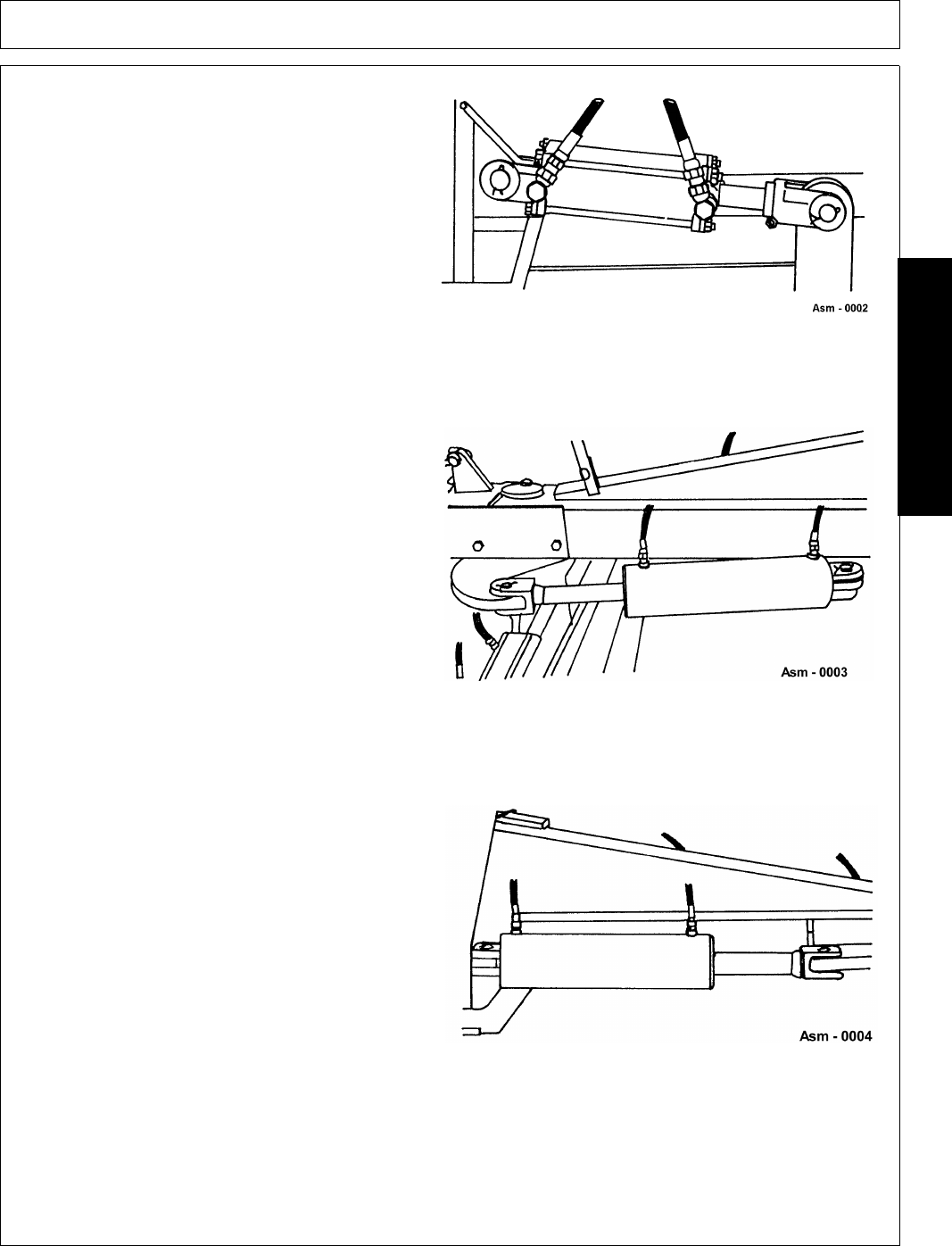 Asm - 0002

Asm - 0003

Asm - 0004