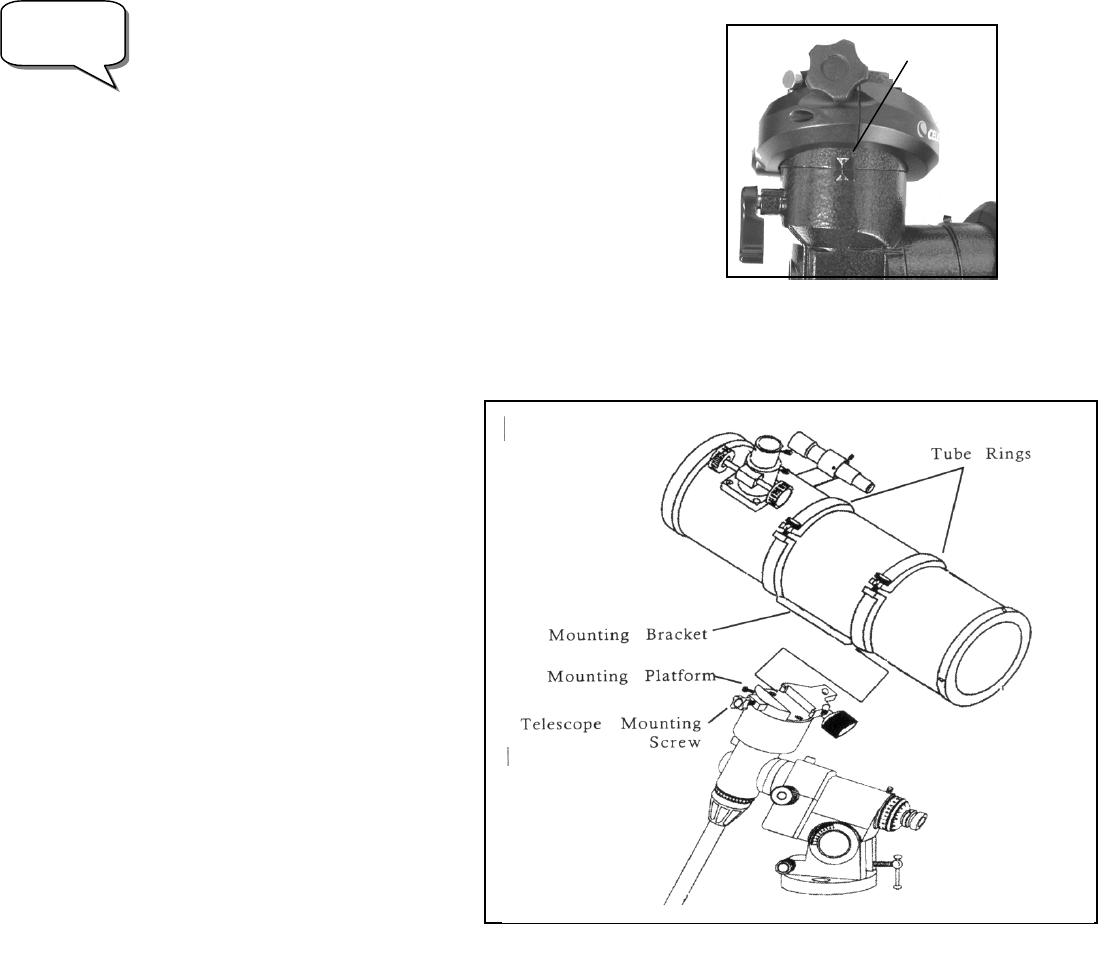 Tube Rings

Mounting Bracket

Mounting Platform

Telescope Mounting Screw