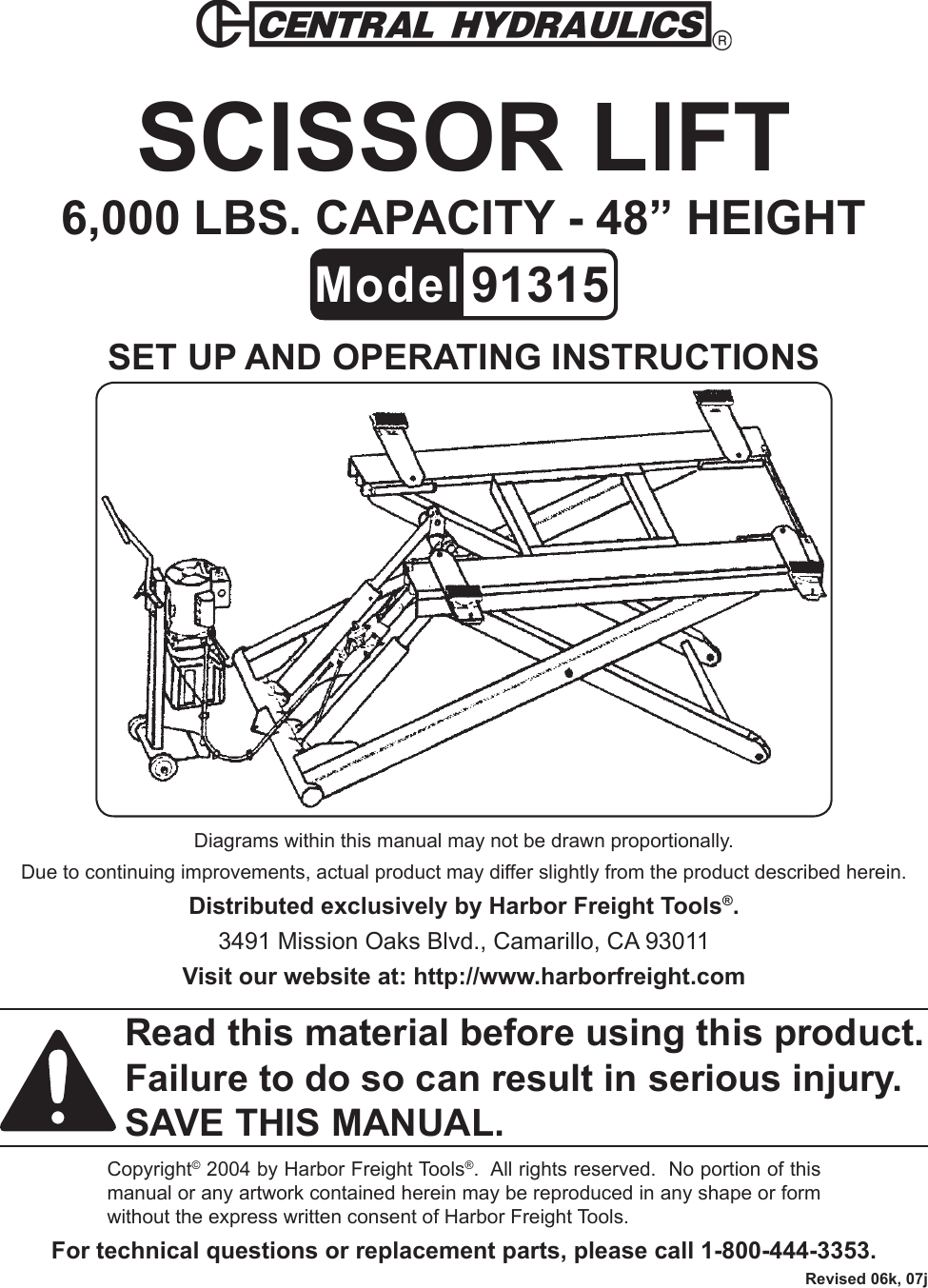 CENTRAL HYDRAULICS®

SCISSOR LIFT

6,000 LBS. CAPACITY - 48” HEIGHT

Model 91315

SET UP AND OPERATING INSTRUCTIONS

Diagrams within this manual may not be drawn proportionally.

Due to continuing improvements, actual product may differ slightly from the product described herein.

Distributed exclusively by Harbor Freight Tools®.

3491 Mission Oaks Blvd., Camarillo, CA 93011

Visit our website at: http://www.harborfreight.com

Read this material before using this product. Failure to do so can result in serious injury. SAVE THIS MANUAL.

Copyright© 2004 by Harbor Freight Tools®. All rights reserved. No portion of this manual or any artwork contained herein may be reproduced in any shape or form without the express written consent of Harbor Freight Tools.

For technical questions or replacement parts, please call 1-800-444-3353.

Revised 06k, 07j