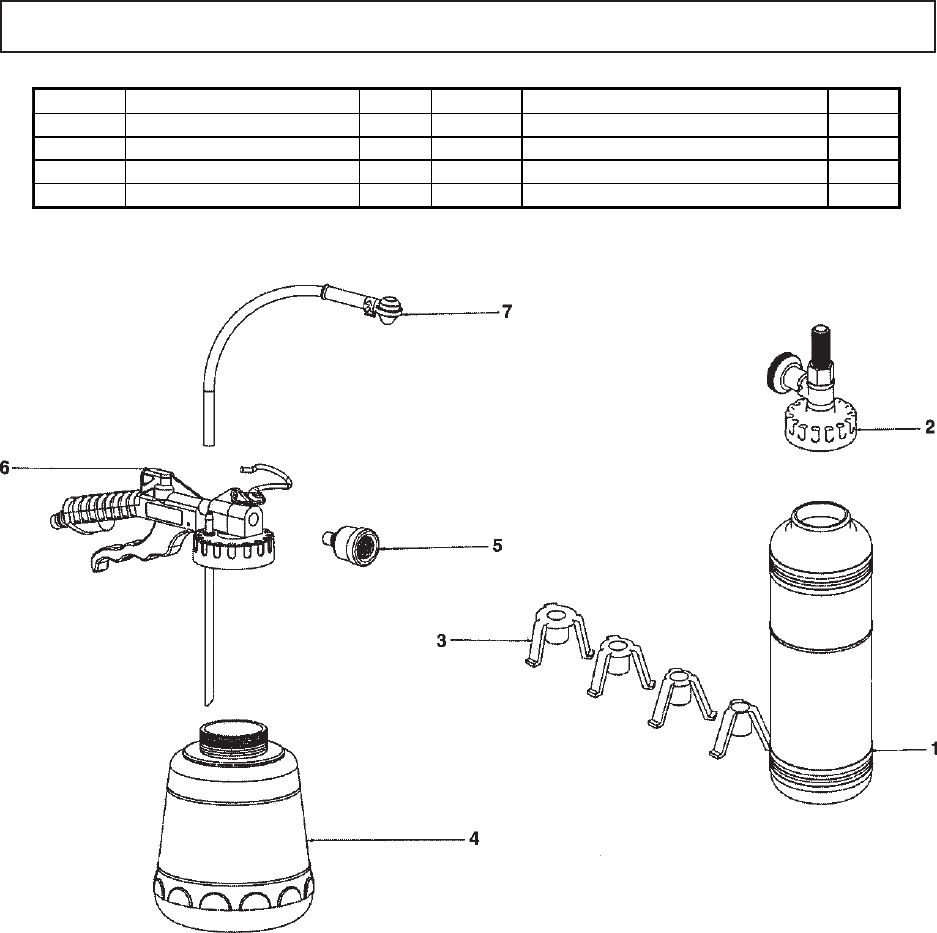 7

2

6

5

3

1

4