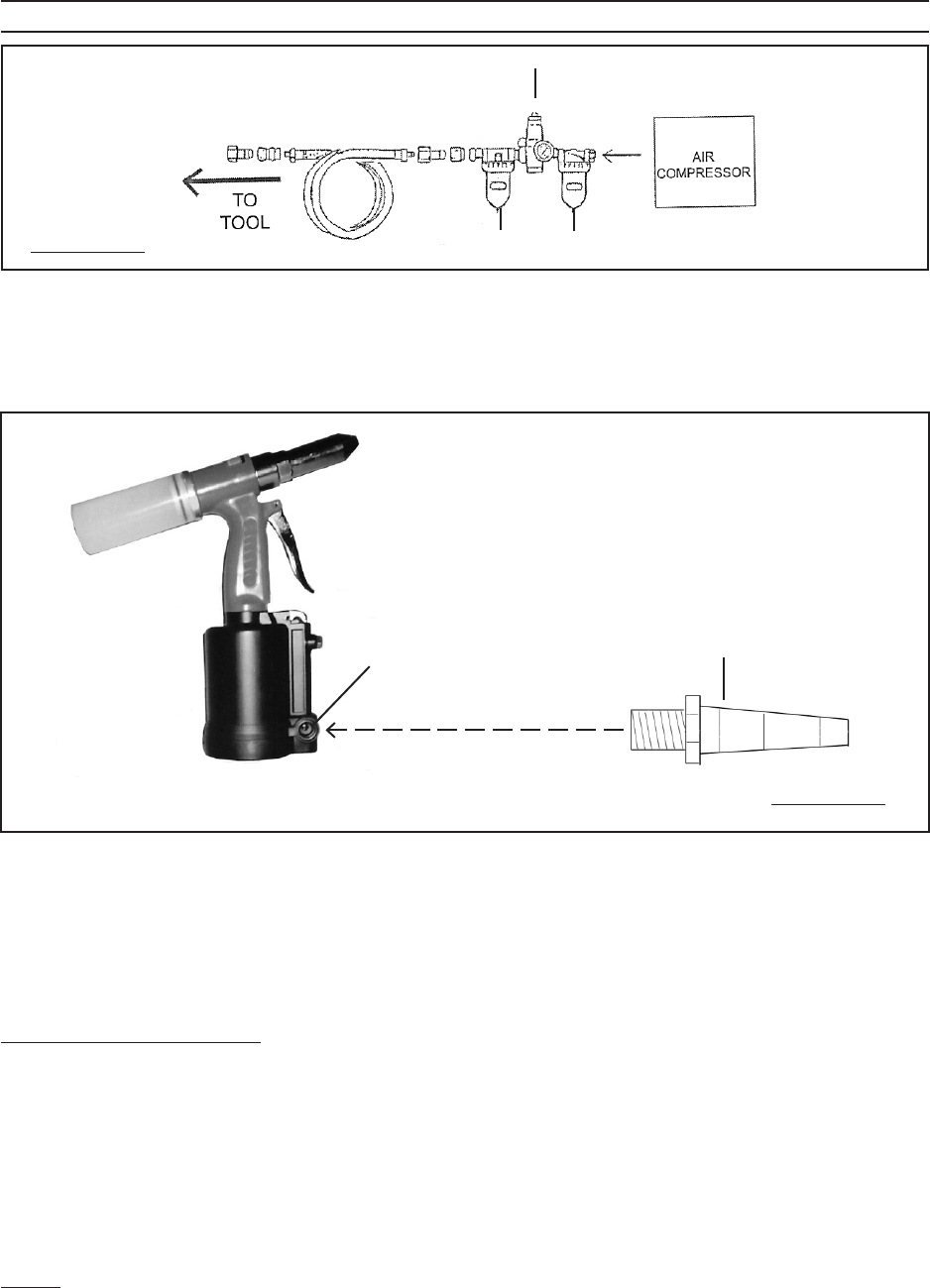 TO TOOL

AIR COMPRESSOR