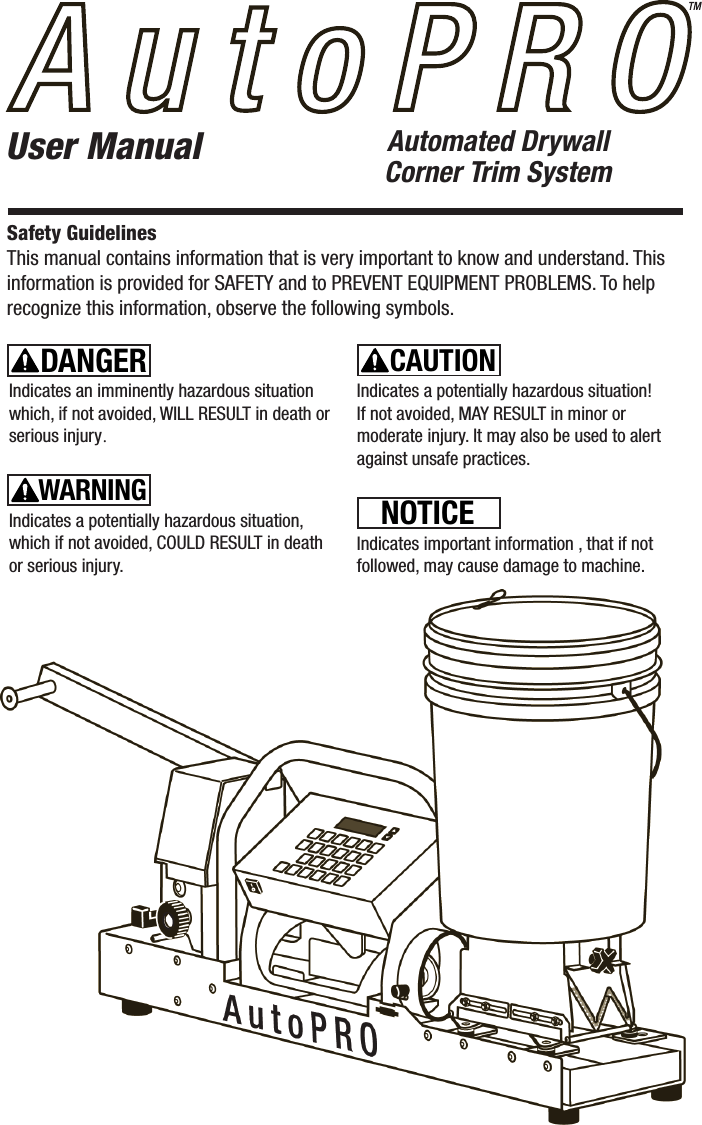 AutoPRO™

User Manual

Automated Drywall Corner Trim System

Safety Guidelines
This manual contains information that is very important to know and understand. This information is provided for SAFETY and to PREVENT EQUIPMENT PROBLEMS. To help recognize this information, observe the following symbols.

DANGER
Indicates an imminently hazardous situation which, if not avoided, WILL RESULT in death or serious injury.

WARNING
Indicates a potentially hazardous situation, which if not avoided, COULD RESULT in death or serious injury.

CAUTION
Indicates a potentially hazardous situation! If not avoided, MAY RESULT in minor or moderate injury. It may also be used to alert against unsafe practices.

NOTICE
Indicates important information , that if not followed, may cause damage to machine.

AutoPRO