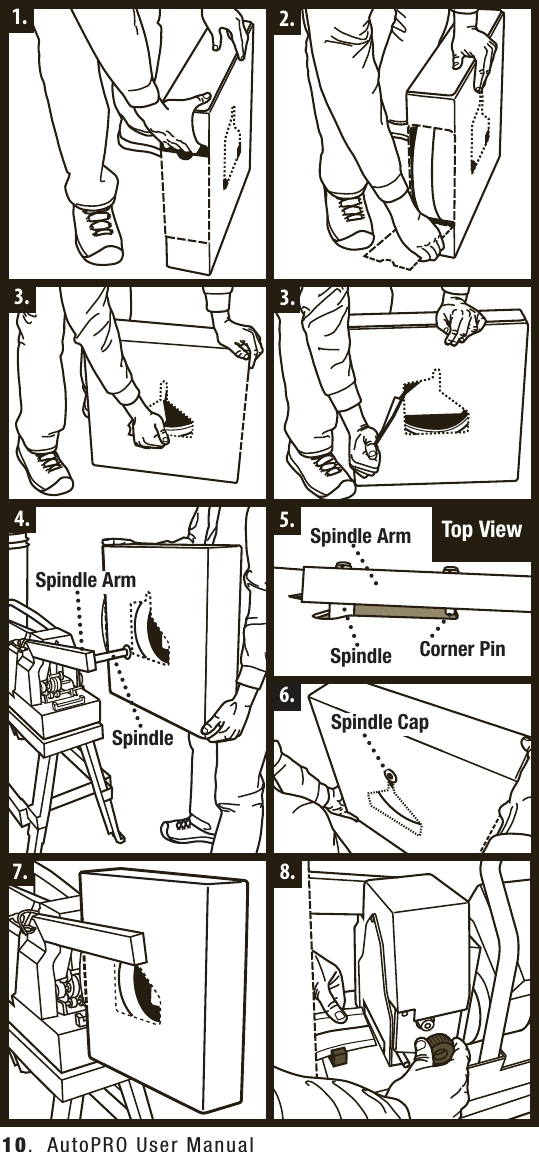 1.

2.

3.

3.

4.

Spindle Arm

Spindle

5.

Spindle Arm

Top View

Spindle

Corner Pin

6.

Spindle Cap

7.

8.

10. AutoPRO User Manual