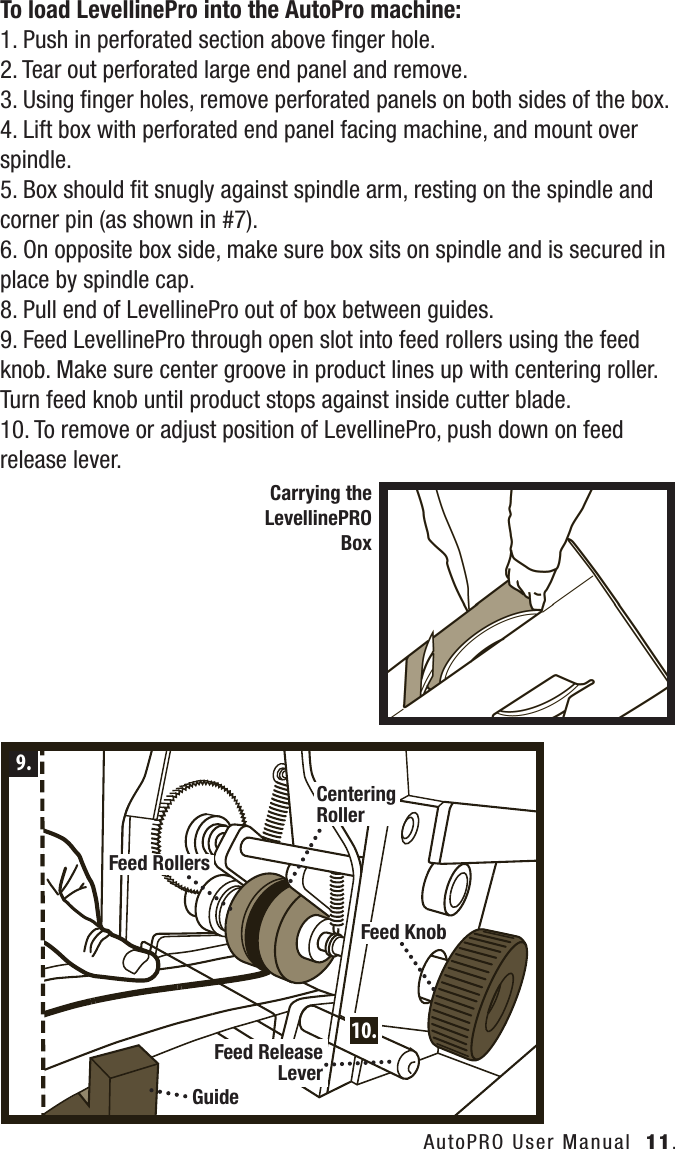 To load LevellinePro into the AutoPro machine:
1. Push in perforated section above finger hole.
2. Tear out perforated large end panel and remove.
3. Using finger holes, remove perforated panels on both sides of the box.
4. Lift box with perforated end panel facing machine, and mount over spindle.
5. Box should fit snugly against spindle arm, resting on the spindle and corner pin (as shown in #7).
6. On opposite box side, make sure box sits on spindle and is secured in place by spindle cap.
8. Pull end of LevellinePro out of box between guides.
9. Feed LevellinePro through open slot into feed rollers using the feed knob. Make sure center groove in product lines up with centering roller. Turn feed knob until product stops against inside cutter blade.
10. To remove or adjust position of LevellinePro, push down on feed release lever.

Carrying the LevellinePRO Box

9.

Centering Roller

Feed Rollers

Feed Knob

10.

Feed Release Lever

Guide

AutoPRO User Manual 11.