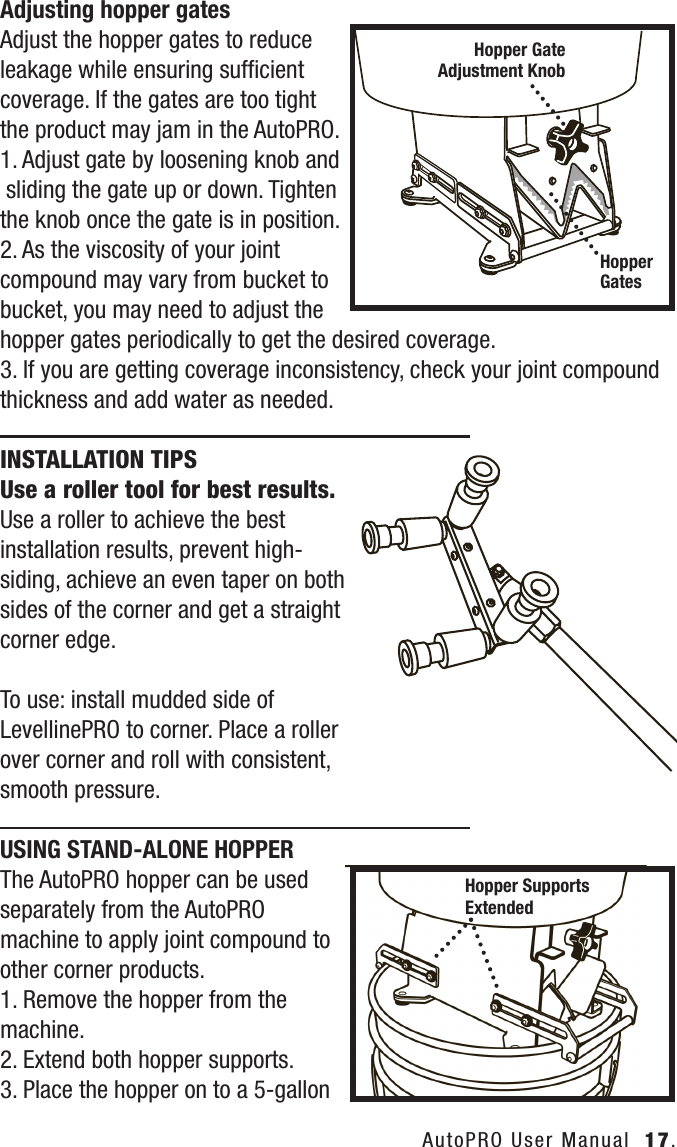 Adjusting hopper gates
Adjust the hopper gates to reduce leakage while ensuring sufficient coverage. If the gates are too tight the product may jam in the AutoPRO.
1. Adjust gate by loosening knob and sliding the gate up or down. Tighten the knob once the gate is in position.
2. As the viscosity of your joint compound may vary from bucket to bucket, you may need to adjust the hopper gates periodically to get the desired coverage.
3. If you are getting coverage inconsistency, check your joint compound thickness and add water as needed.

Hopper Gate Adjustment Knob

Hopper Gates

INSTALLATION TIPS
Use a roller tool for best results.
Use a roller to achieve the best installation results, prevent high-siding, achieve an even taper on both sides of the corner and get a straight corner edge.

To use: install mudded side of LevellinePRO to corner. Place a roller over corner and roll with consistent, smooth pressure.

USING STAND-ALONE HOPPER
The AutoPRO hopper can be used separately from the AutoPRO machine to apply joint compound to other corner products.
1. Remove the hopper from the machine.
2. Extend both hopper supports.
3. Place the hopper on to a 5-gallon

Hopper Supports Extended

AutoPRO User Manual 17.