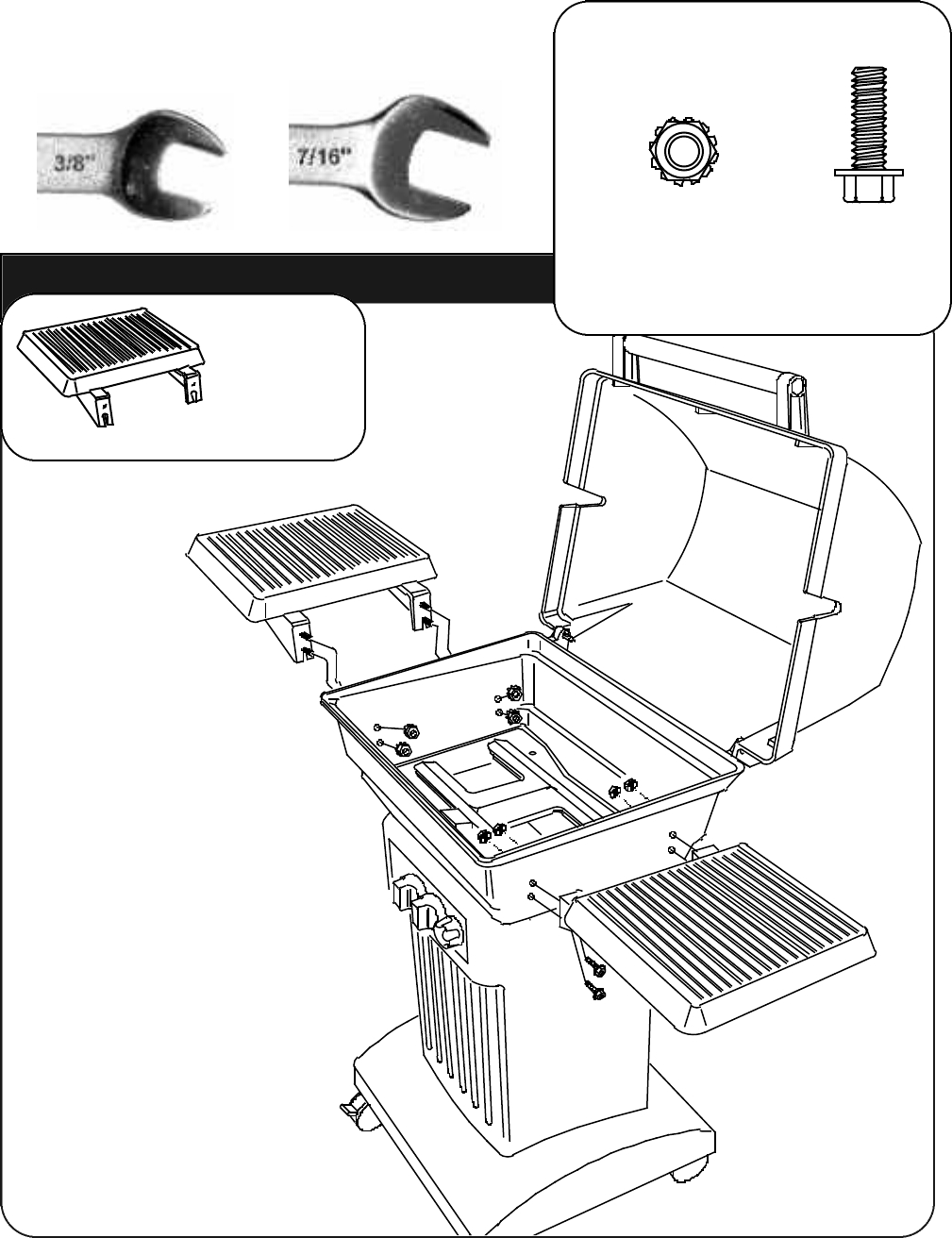 3/8"

7/16"