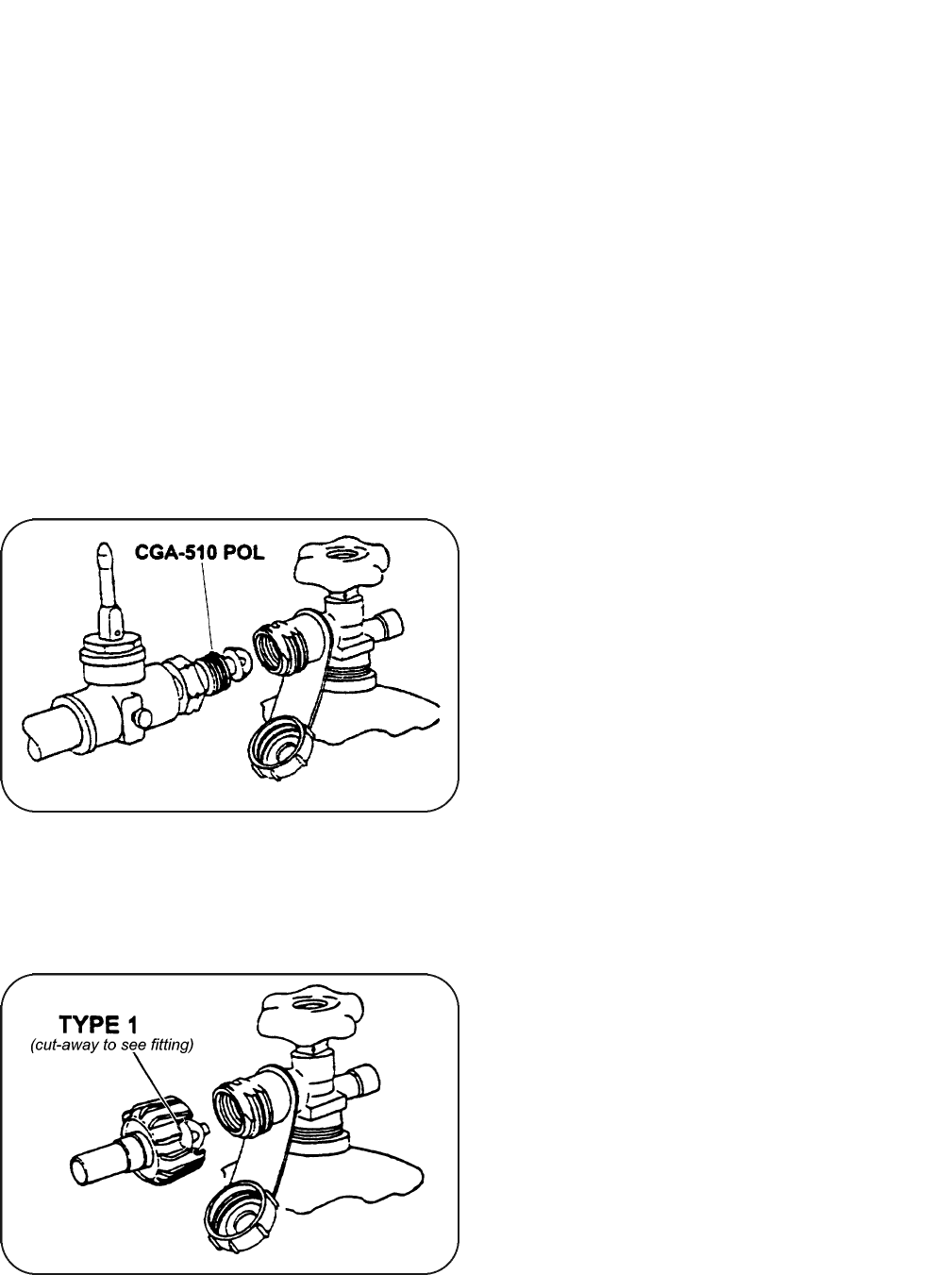 CGA-510 POL

TYPE 1
(cut-away to see fitting)