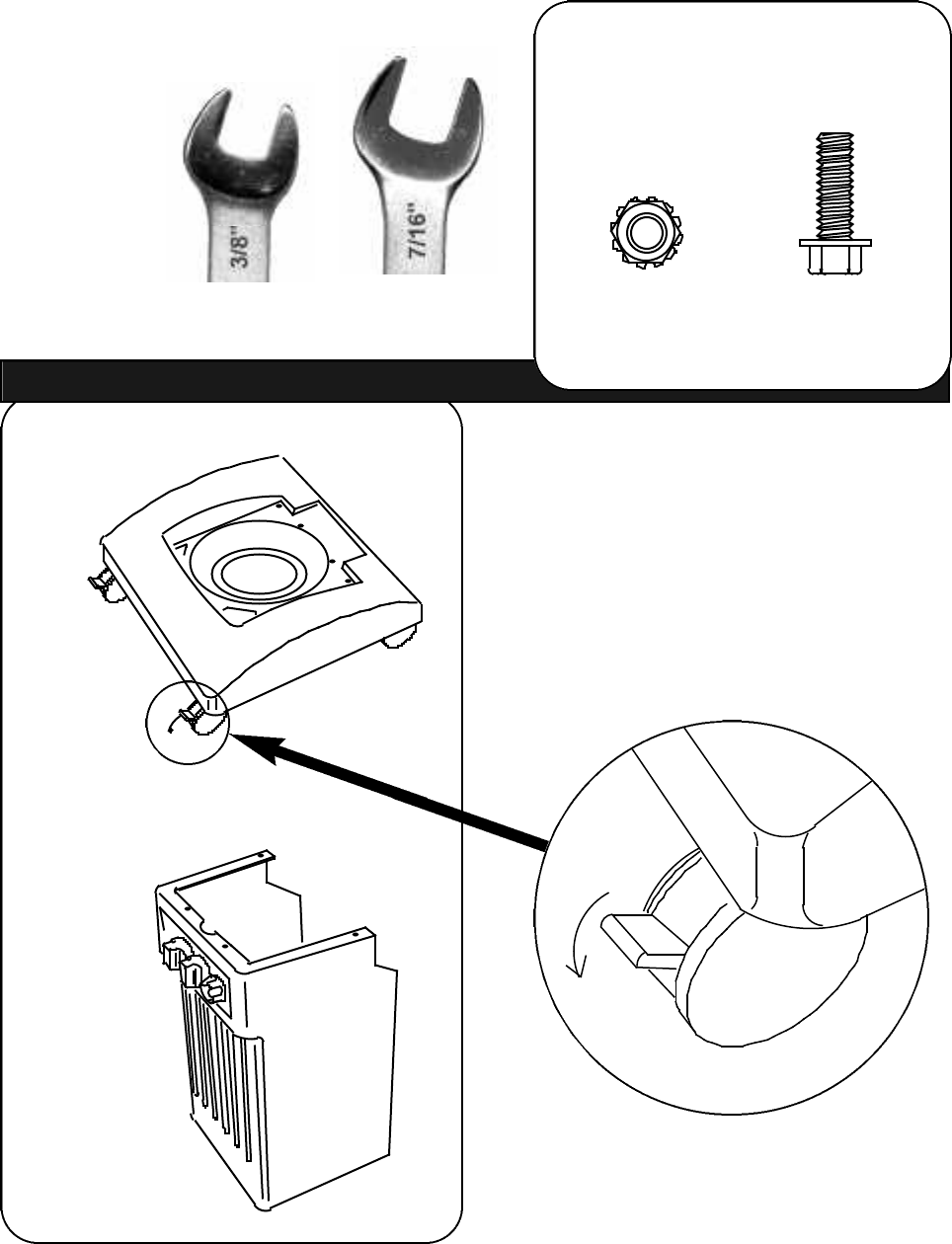 3/8"

7/16"