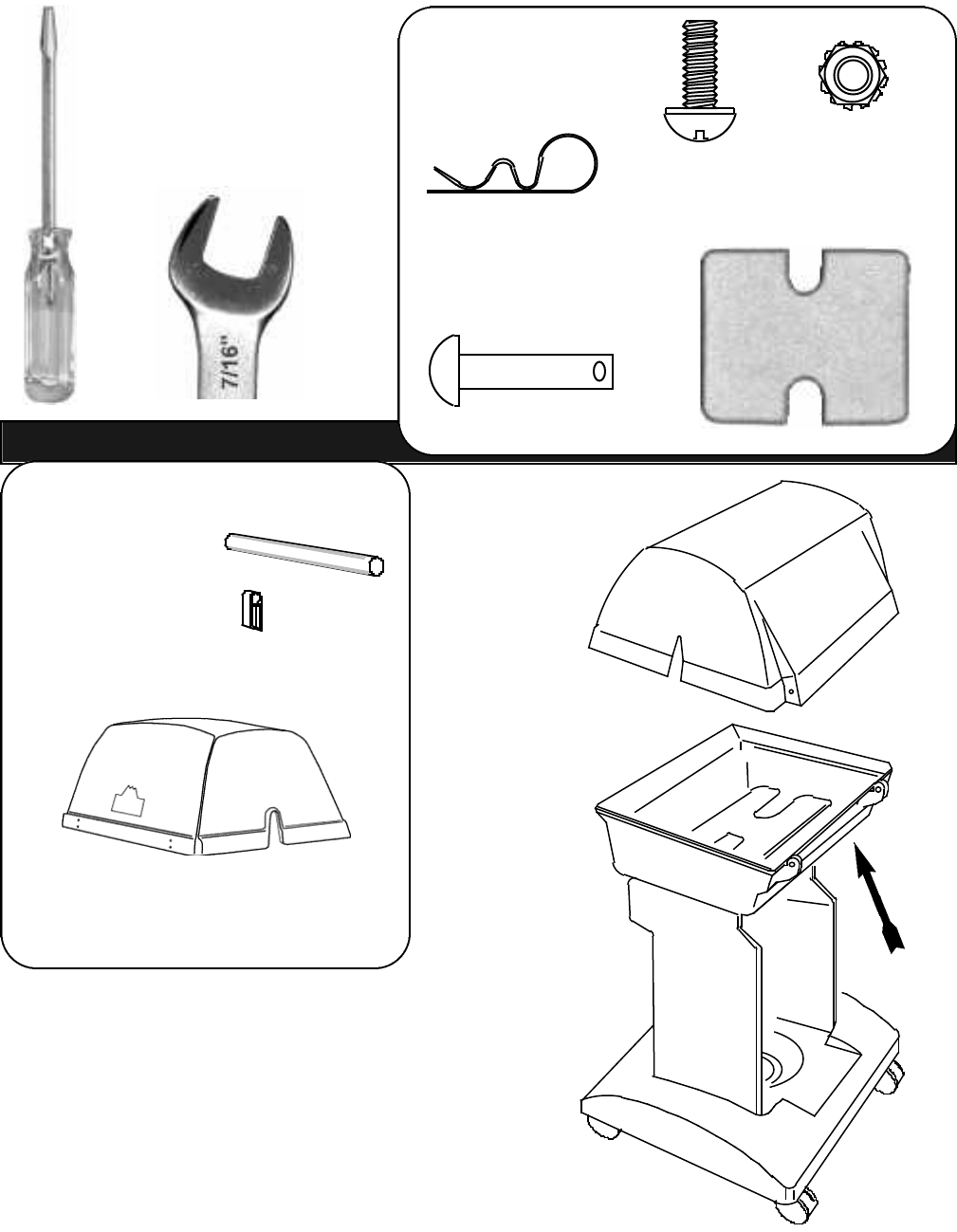 7/16"