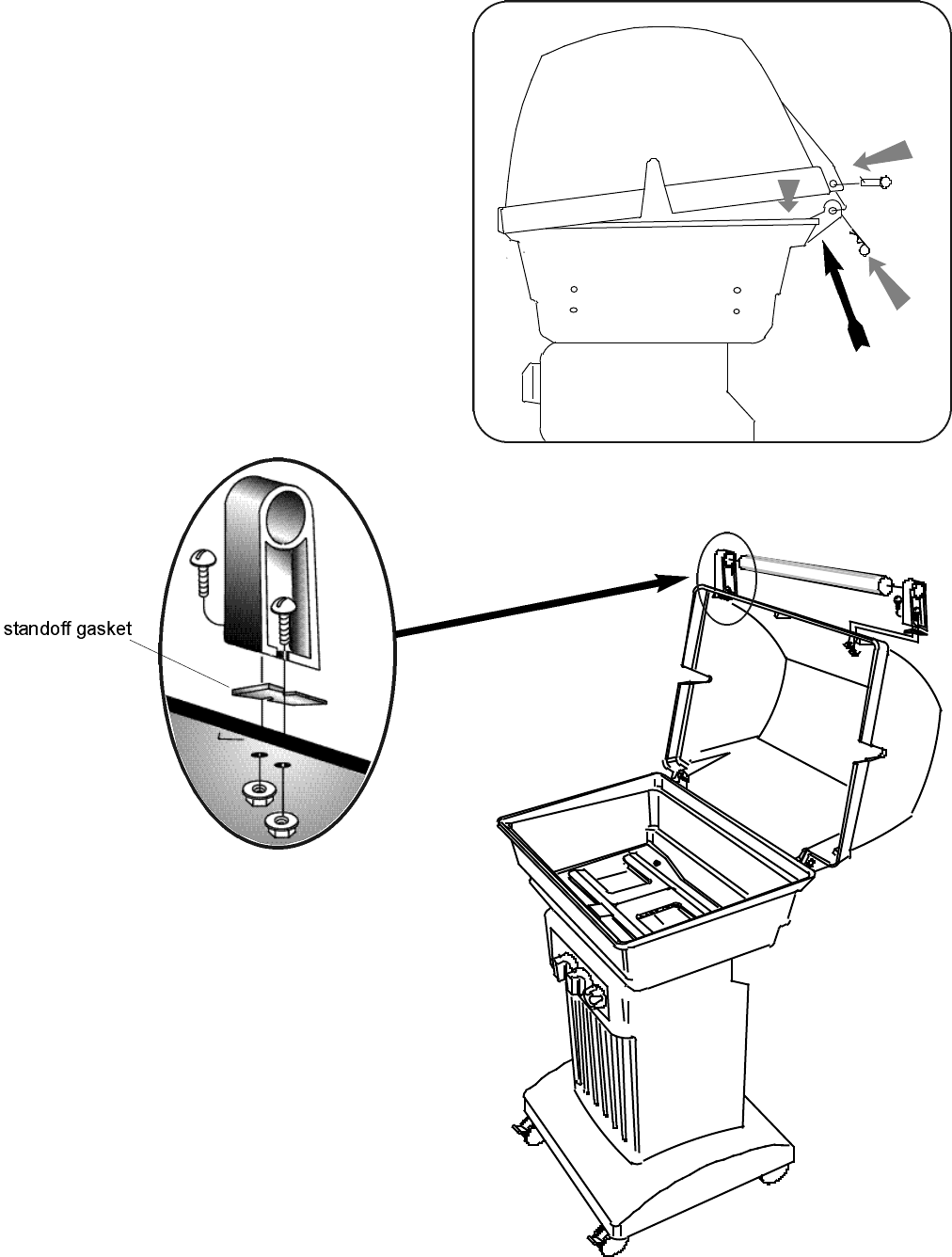 standoff gasket