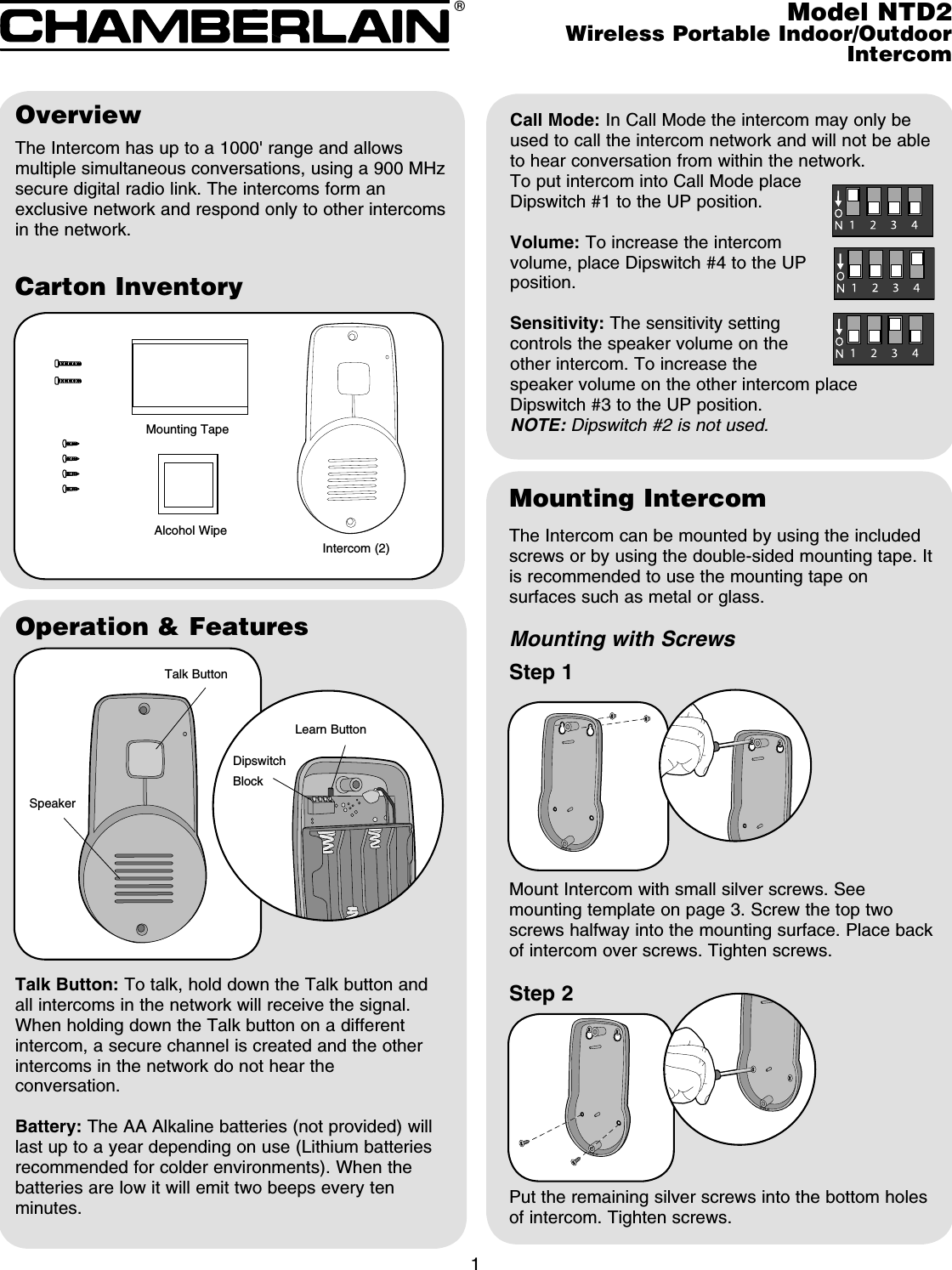 CHAMBERLAIN®

Model NTD2
Wireless Portable Indoor/Outdoor Intercom

Overview

The Intercom has up to a 1000' range and allows multiple simultaneous conversations, using a 900 MHz secure digital radio link. The intercoms form an exclusive network and respond only to other intercoms in the network.

Carton Inventory

Mounting Tape

Alcohol Wipe

Intercom (2)

Operation & Features

Talk Button

Learn Button

Dipswitch Block

Speaker

Talk Button: To talk, hold down the Talk button and all intercoms in the network will receive the signal. When holding down the Talk button on a different intercom, a secure channel is created and the other intercoms in the network do not hear the conversation.

Battery: The AA Alkaline batteries (not provided) will last up to a year depending on use (Lithium batteries recommended for colder environments). When the batteries are low it will emit two beeps every ten minutes.

Call Mode: In Call Mode the intercom may only be used to call the intercom network and will not be able to hear conversation from within the network.
To put intercom into Call Mode place Dipswitch #1 to the UP position.

ON 1 2 3 4

Volume: To increase the intercom volume, place Dipswitch #4 to the UP position.

ON 1 2 3 4

Sensitivity: The sensitivity setting controls the speaker volume on the other intercom. To increase the speaker volume on the other intercom place Dipswitch #3 to the UP position.
NOTE: Dipswitch #2 is not used.

ON 1 2 3 4

Mounting Intercom

The Intercom can be mounted by using the included screws or by using the double-sided mounting tape. It is recommended to use the mounting tape on surfaces such as metal or glass.

Mounting with Screws

Step 1

Mount Intercom with small silver screws. See mounting template on page 3. Screw the top two screws halfway into the mounting surface. Place back of intercom over screws. Tighten screws.

Step 2

Put the remaining silver screws into the bottom holes of intercom. Tighten screws.

1