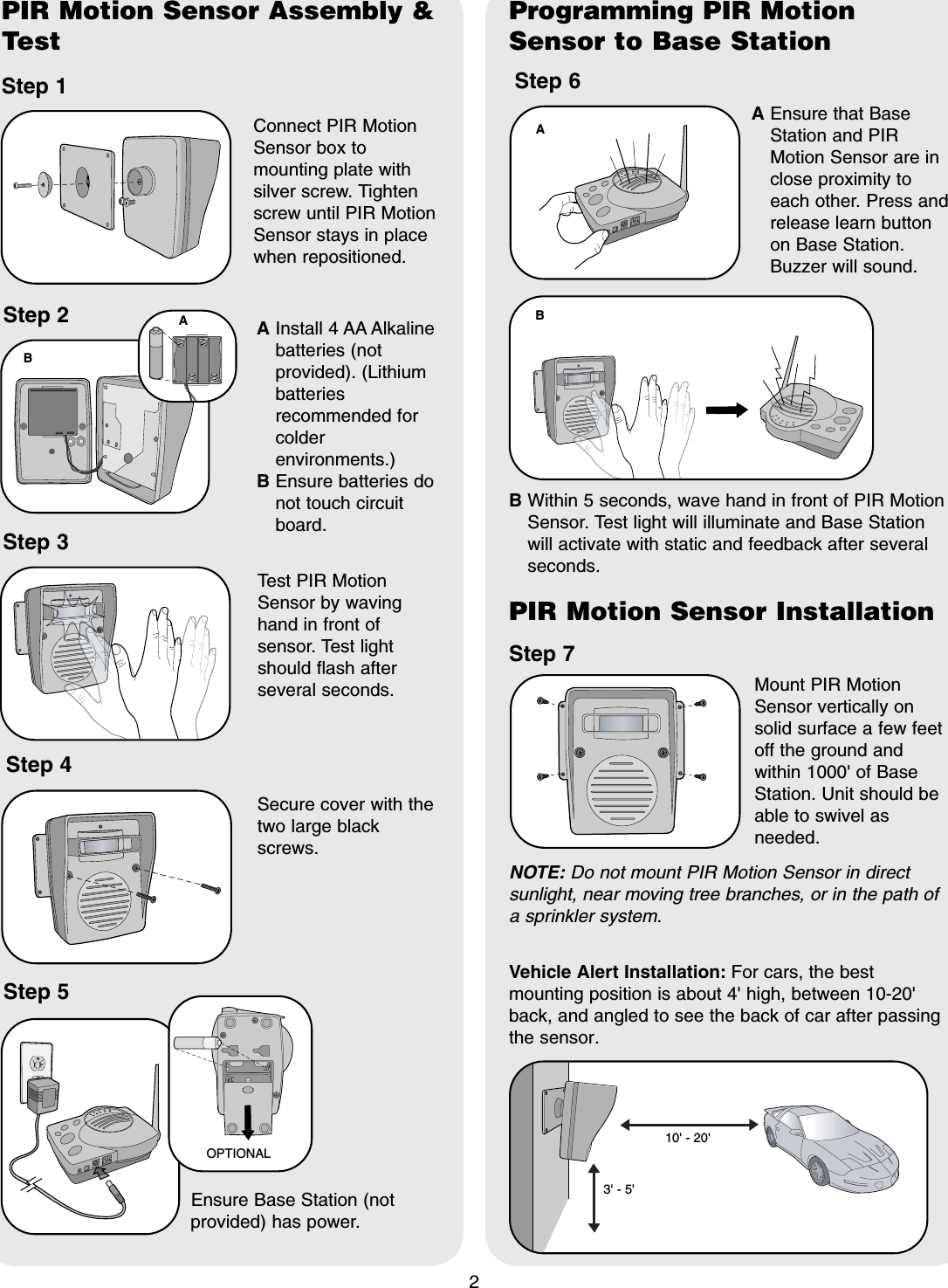 PIR Motion Sensor Assembly & Test

Step 1

Connect PIR Motion Sensor box to mounting plate with silver screw. Tighten screw until PIR Motion Sensor stays in place when repositioned.

Step 2

A

B

A Install 4 AA Alkaline batteries (not provided). (Lithium batteries recommended for colder environments.)
B Ensure batteries do not touch circuit board.

Step 3

Test PIR Motion Sensor by waving hand in front of sensor. Test light should flash after several seconds.

Step 4

Secure cover with the two large black screws.

Step 5

OPTIONAL

Ensure Base Station (not provided) has power.

Programming PIR Motion Sensor to Base Station

Step 6

A

A Ensure that Base Station and PIR Motion Sensor are in close proximity to each other. Press and release learn button on Base Station. Buzzer will sound.

B

B Within 5 seconds, wave hand in front of PIR Motion Sensor. Test light will illuminate and Base Station will activate with static and feedback after several seconds.

PIR Motion Sensor Installation

Step 7

Mount PIR Motion Sensor vertically on solid surface a few feet off the ground and within 1000' of Base Station. Unit should be able to swivel as needed.

NOTE: Do not mount PIR Motion Sensor in direct sunlight, near moving tree branches, or in the path of a sprinkler system.

Vehicle Alert Installation: For cars, the best mounting position is about 4' high, between 10-20' back, and angled to see the back of car after passing the sensor.

10' - 20'

3' - 5'

2