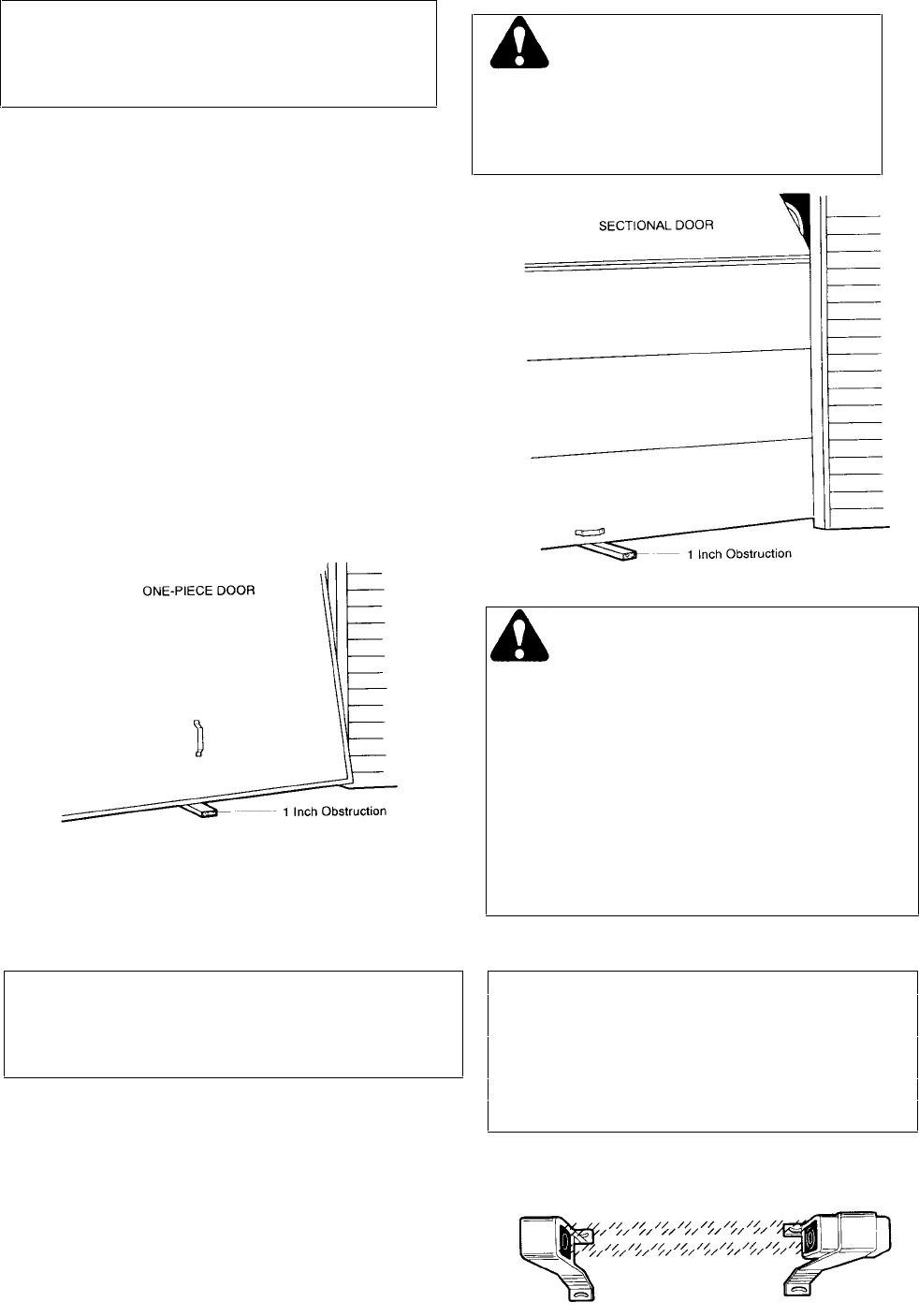 SECTIONAL DOOR

1 Inch Obstruction

ONE-PIECE DOOR

1 Inch Obstruction