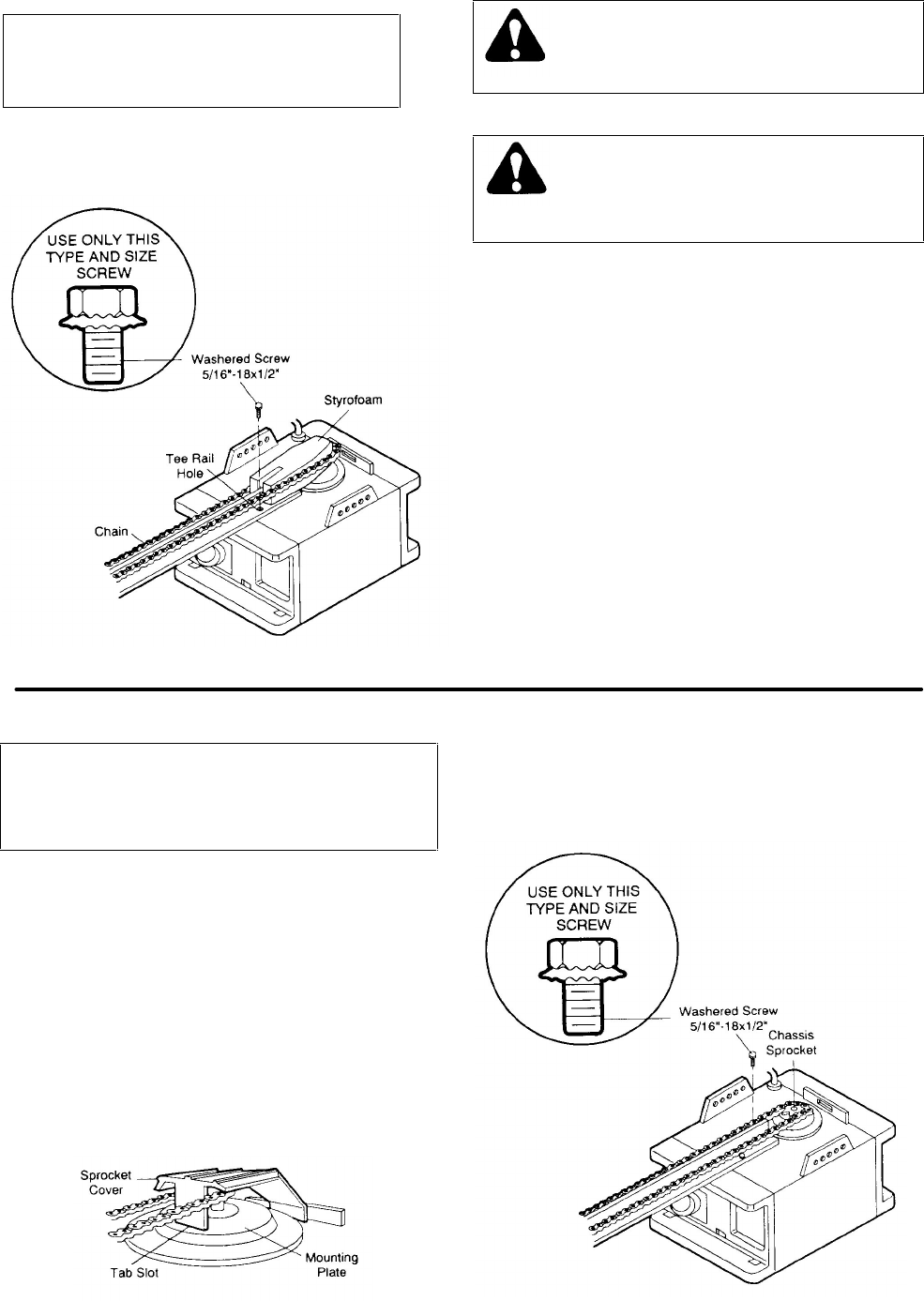 USE ONLY THIS TYPE AND SIZE SCREW

Washered Screw 5/16"-18x1/2"

Styrofoam

Tee Rail Hole

Chain

USE ONLY THIS TYPE AND SIZE SCREW

Washered Screw 5/16"-18x1/2"

Chassis Sprocket

Sprocket Cover

Tab Slot

Mounting Plate