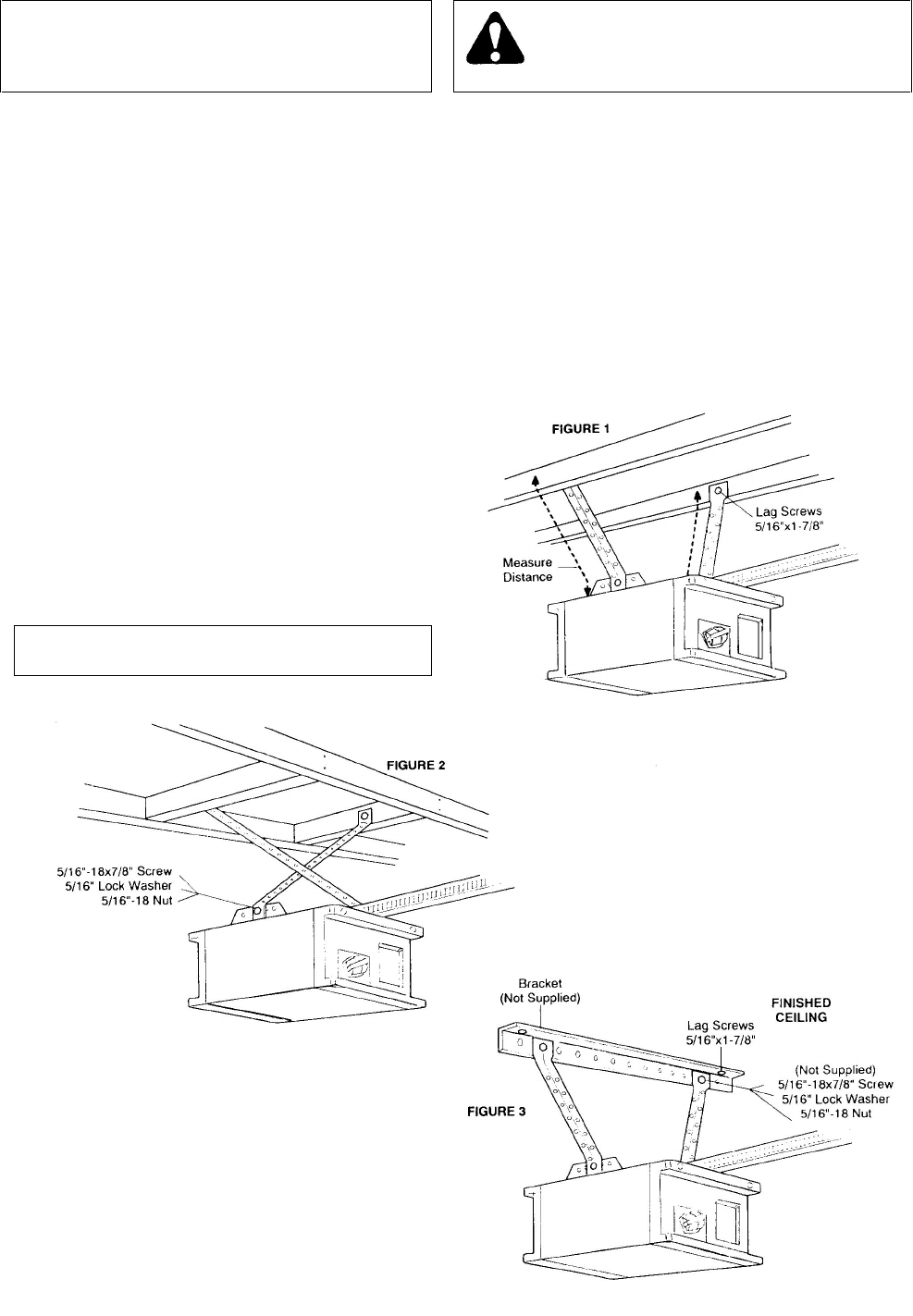 FIGURE 1

Lag Screws
5/16"x1-7/8"

Measure
Distance

FIGURE 2

5/16"-18x7/8" Screw
5/16" Lock Washer
5/16"-18 Nut

Bracket
(Not Supplied)

FINISHED
CEILING

Lag Screws
5/16"x1-7/8"

(Not Supplied)
5/16"-18x7/8" Screw
5/16" Lock Washer
5/16"-18 Nut

FIGURE 3