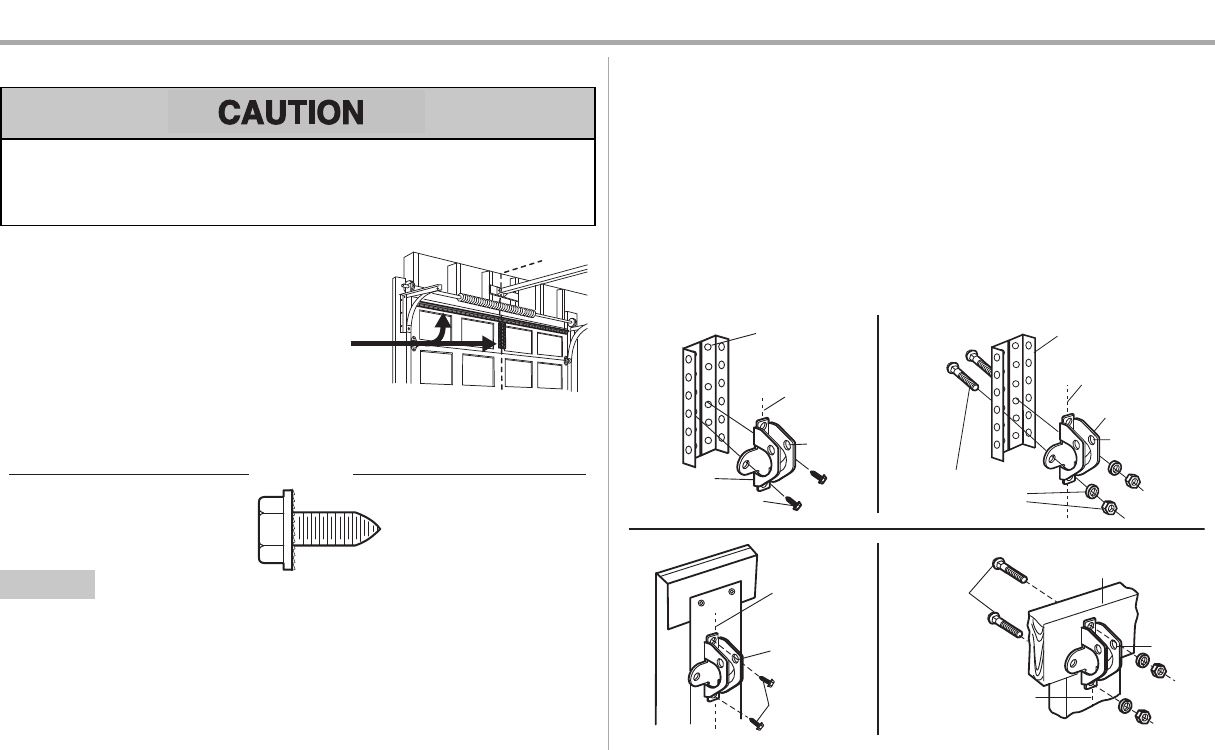 CAUTION