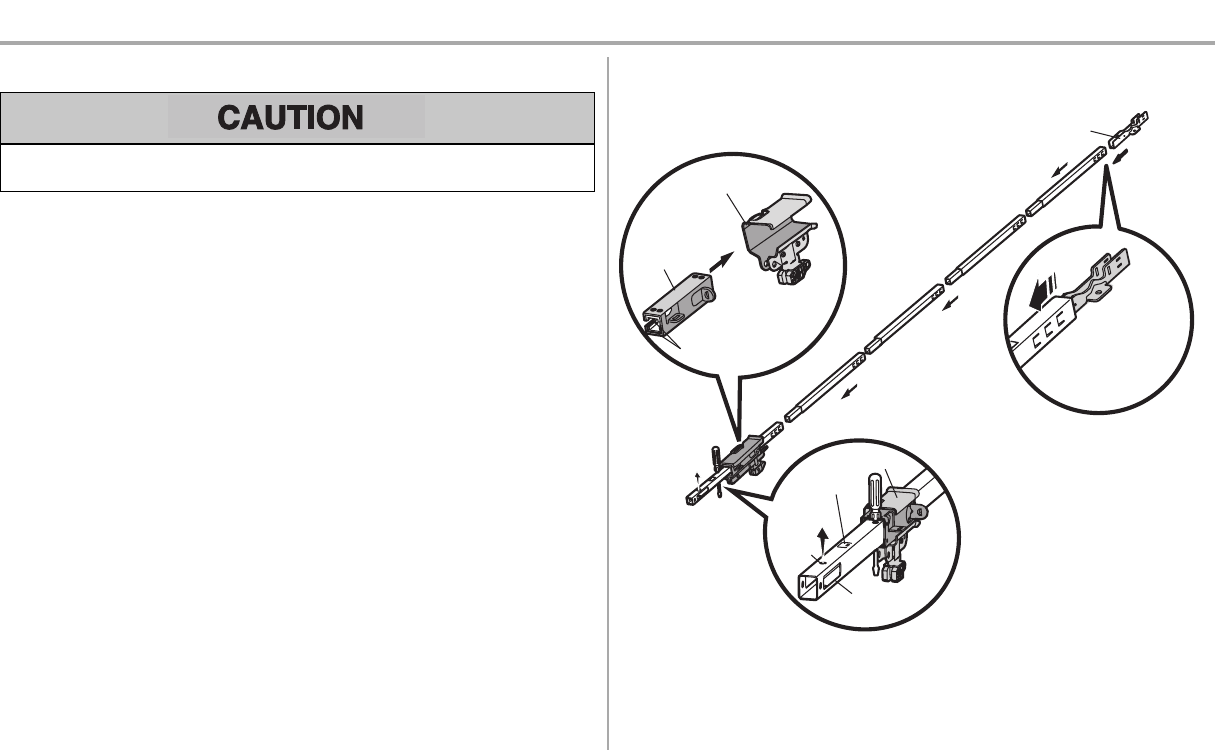 CAUTION