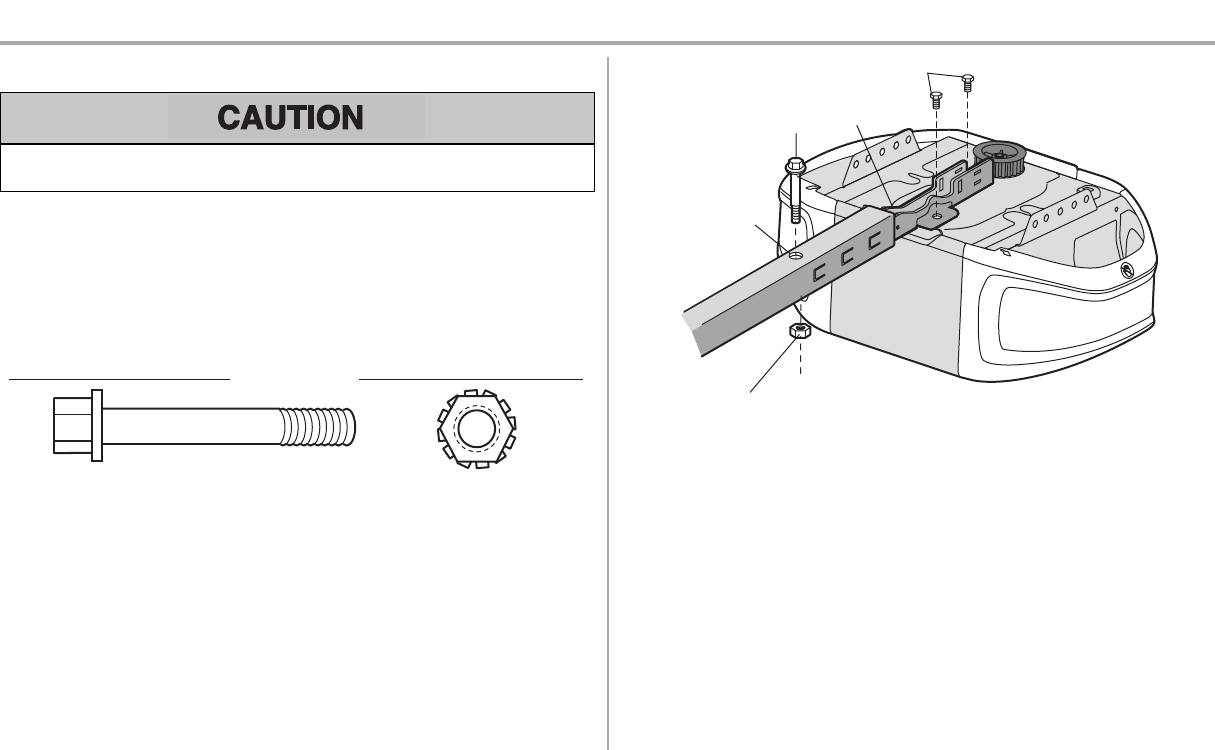 CAUTION