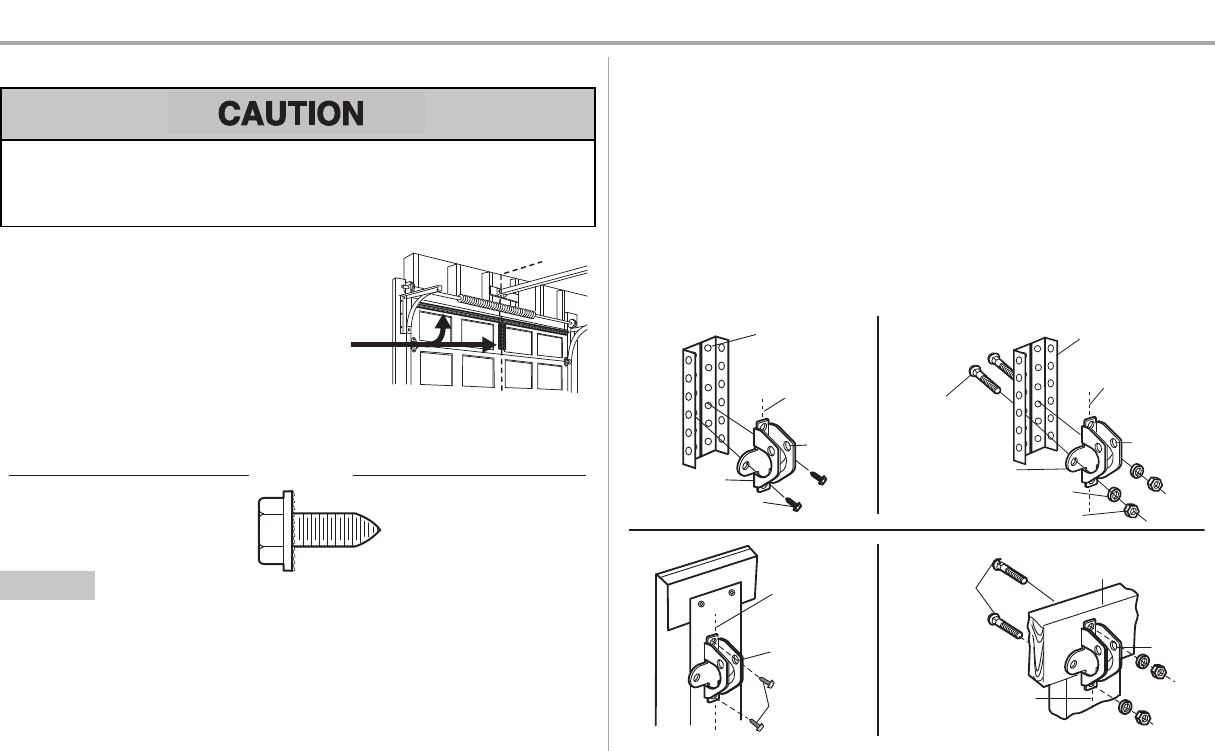 CAUTION