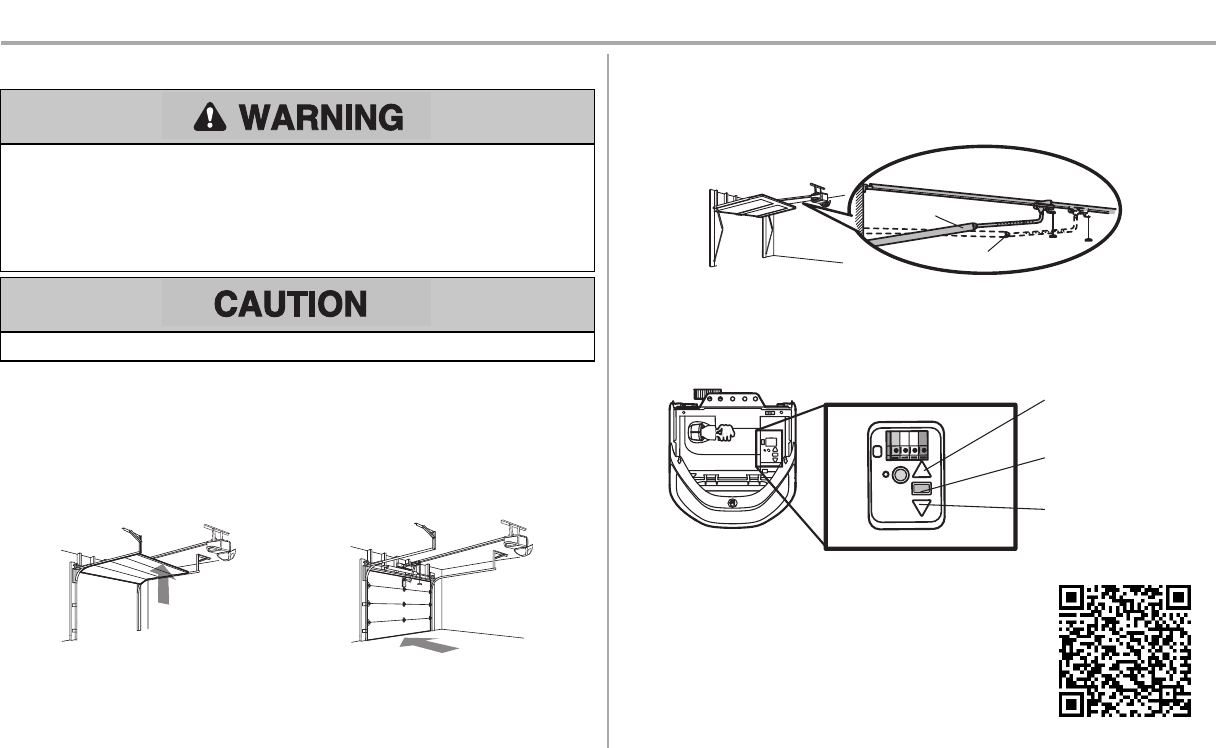 WARNING

CAUTION