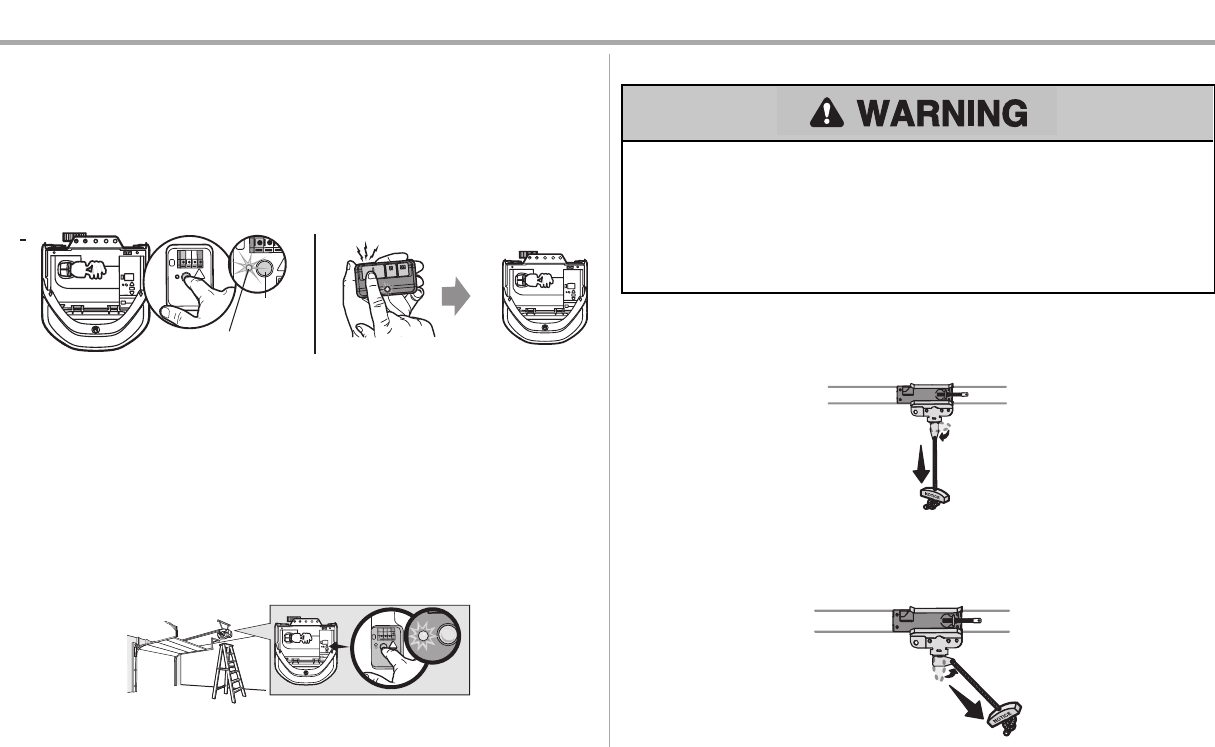 WARNING