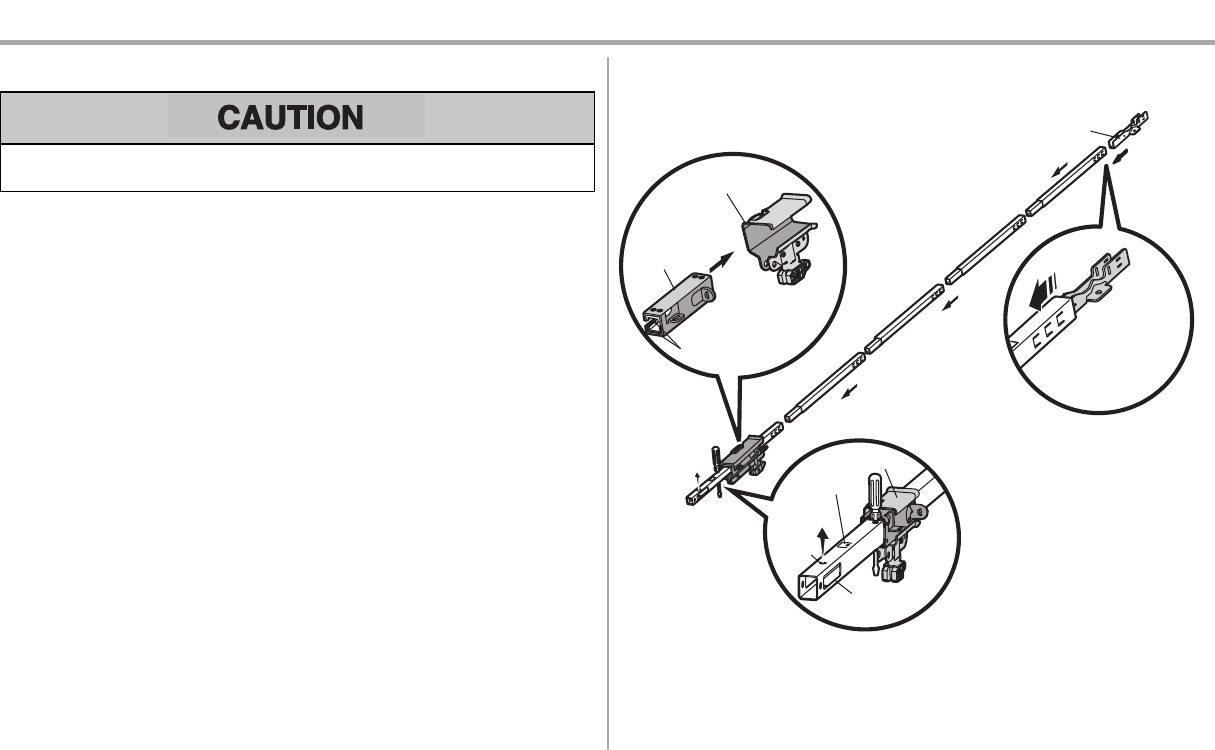 CAUTION