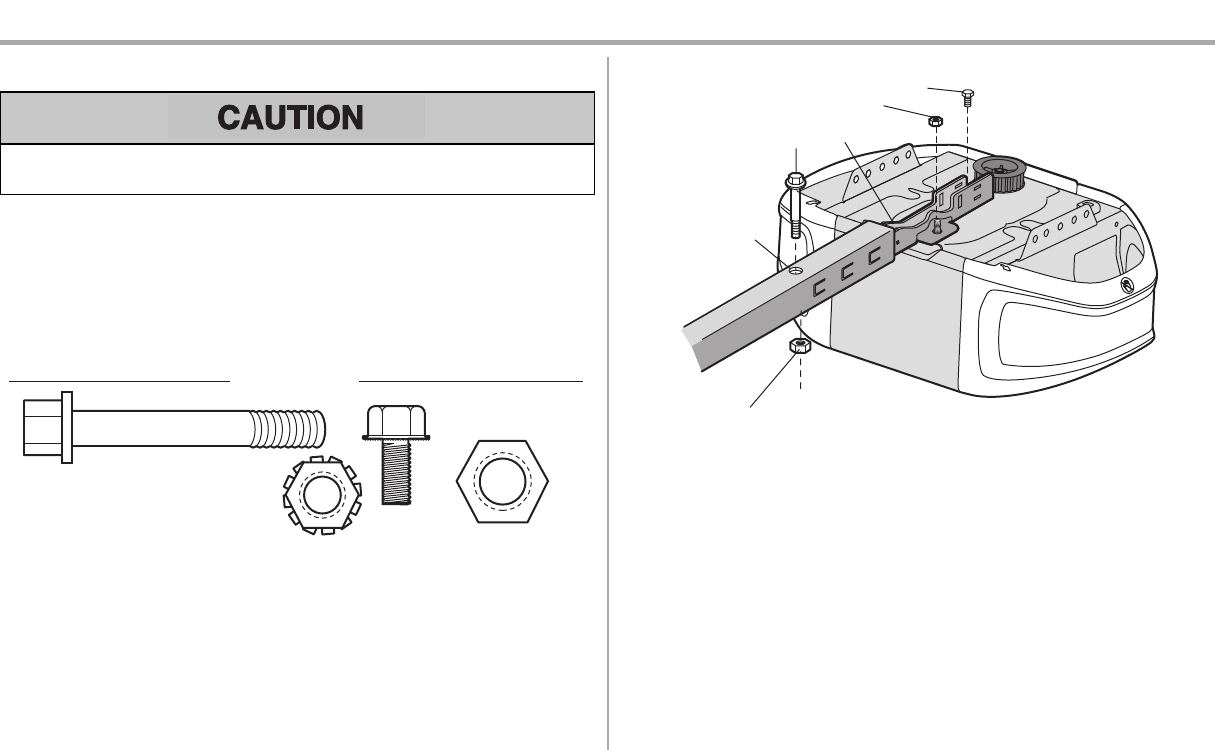 CAUTION