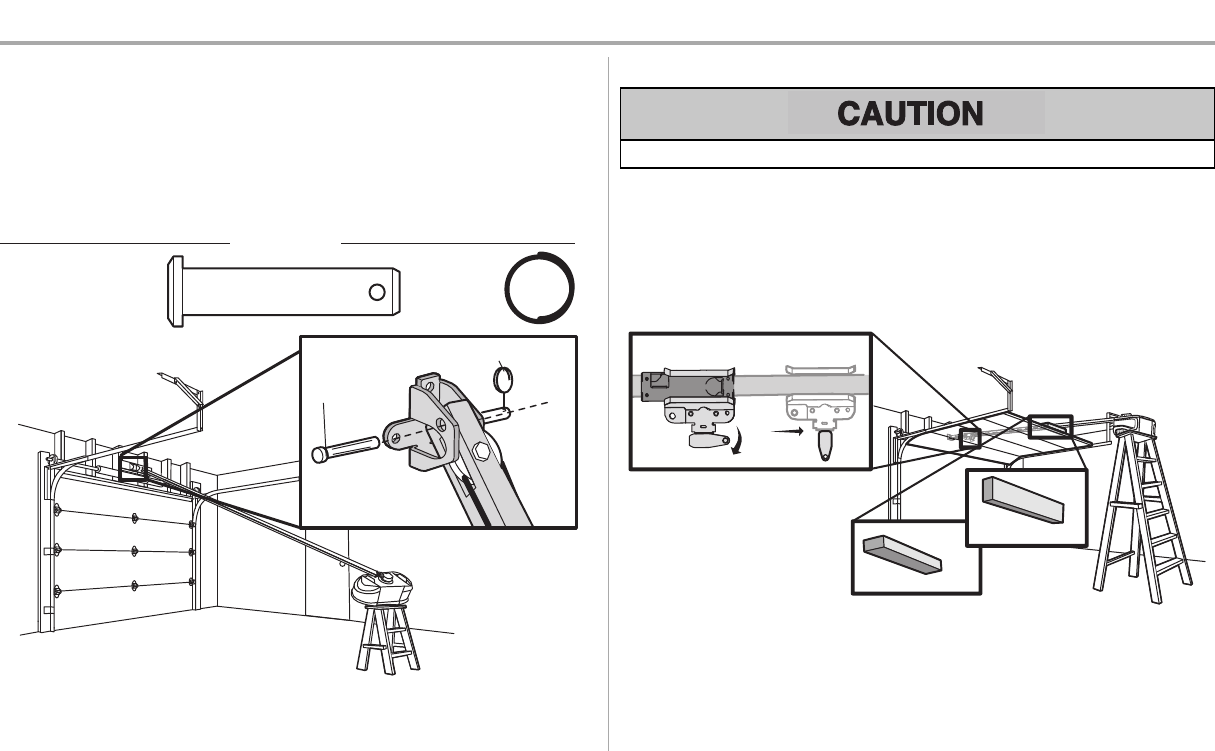 CAUTION