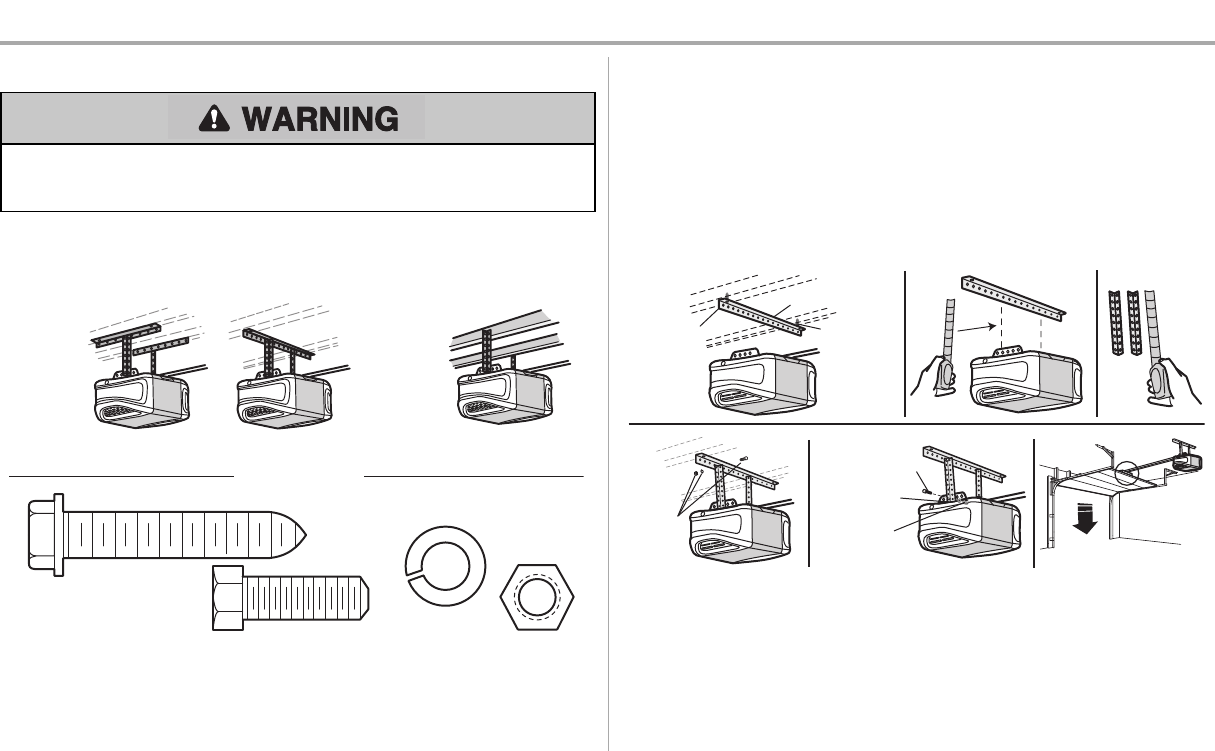 WARNING