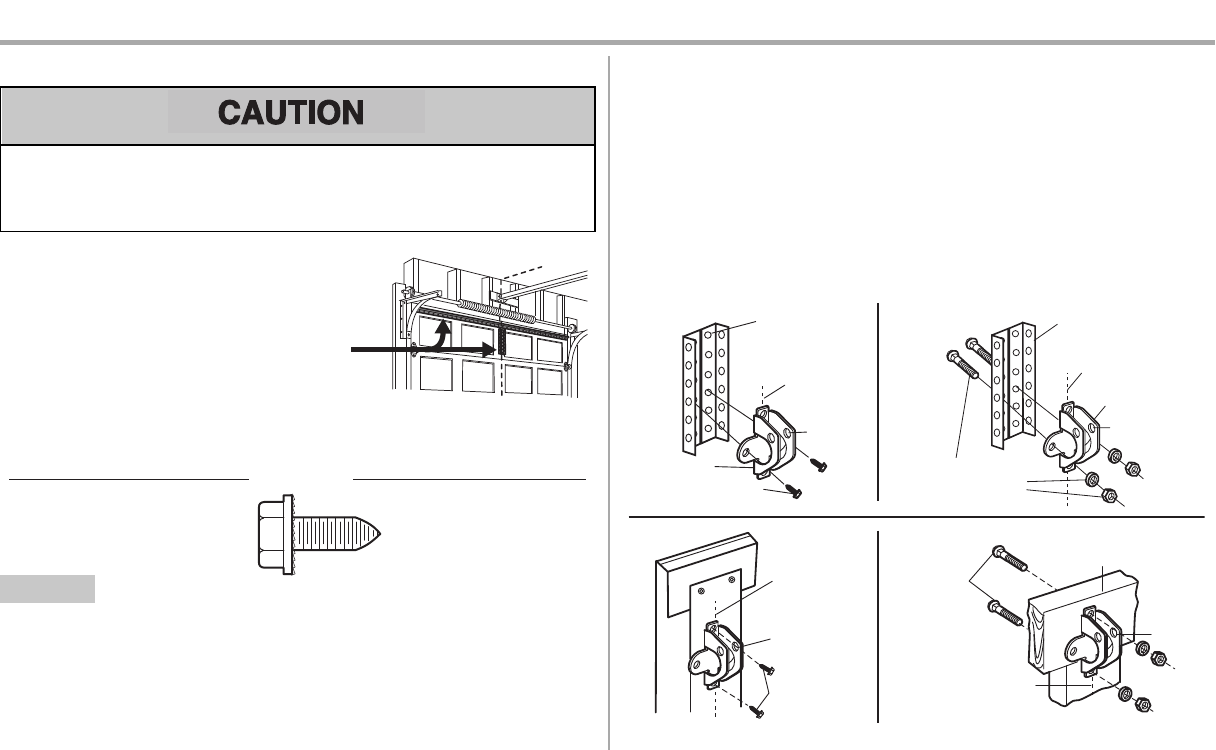 CAUTION