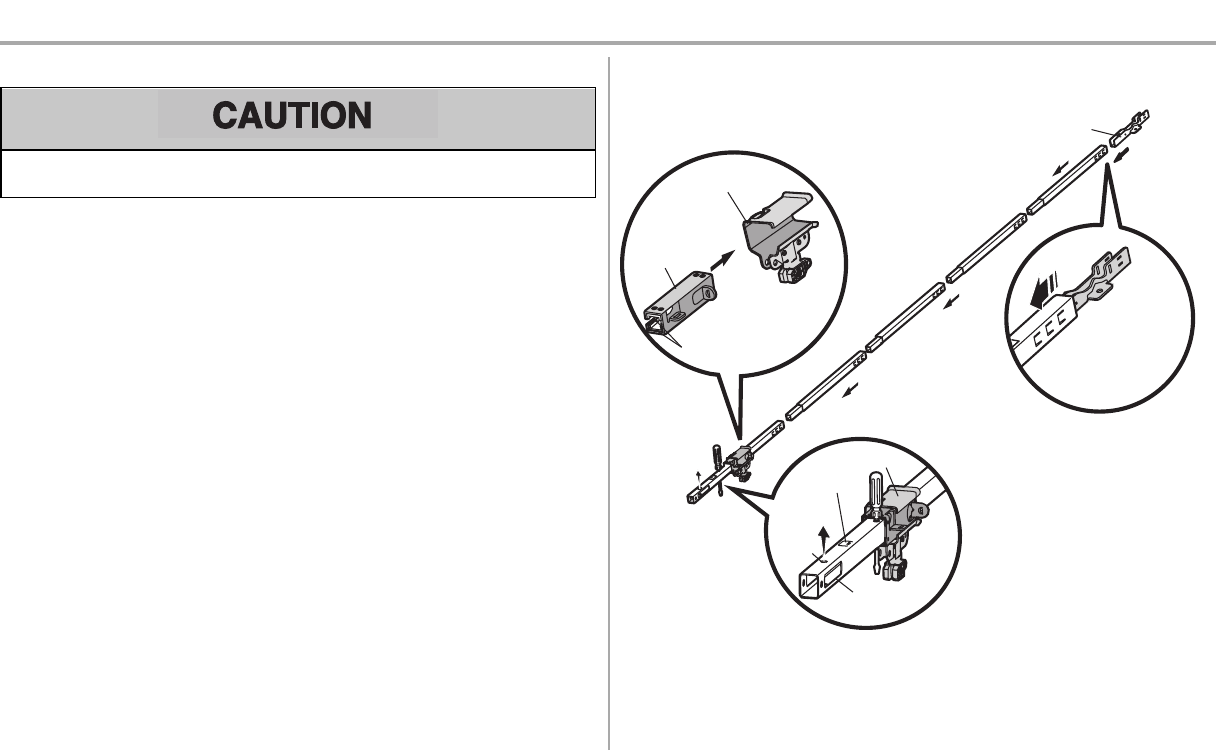 CAUTION