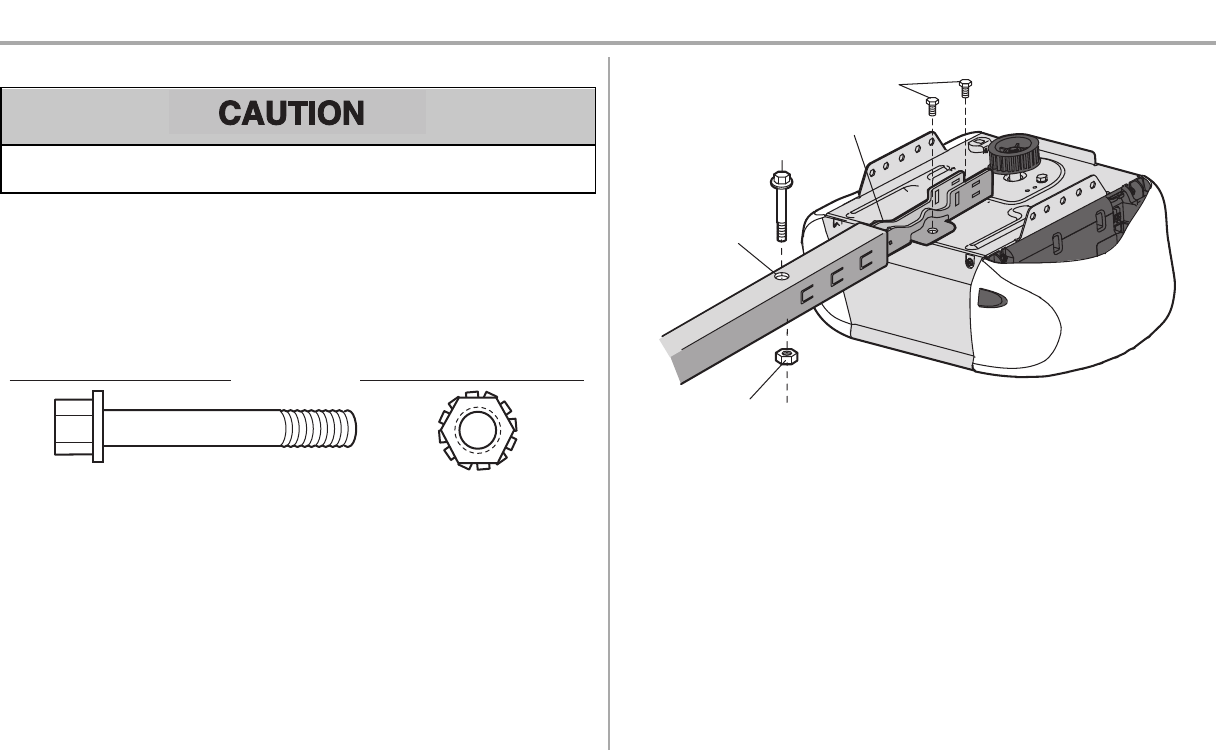 CAUTION