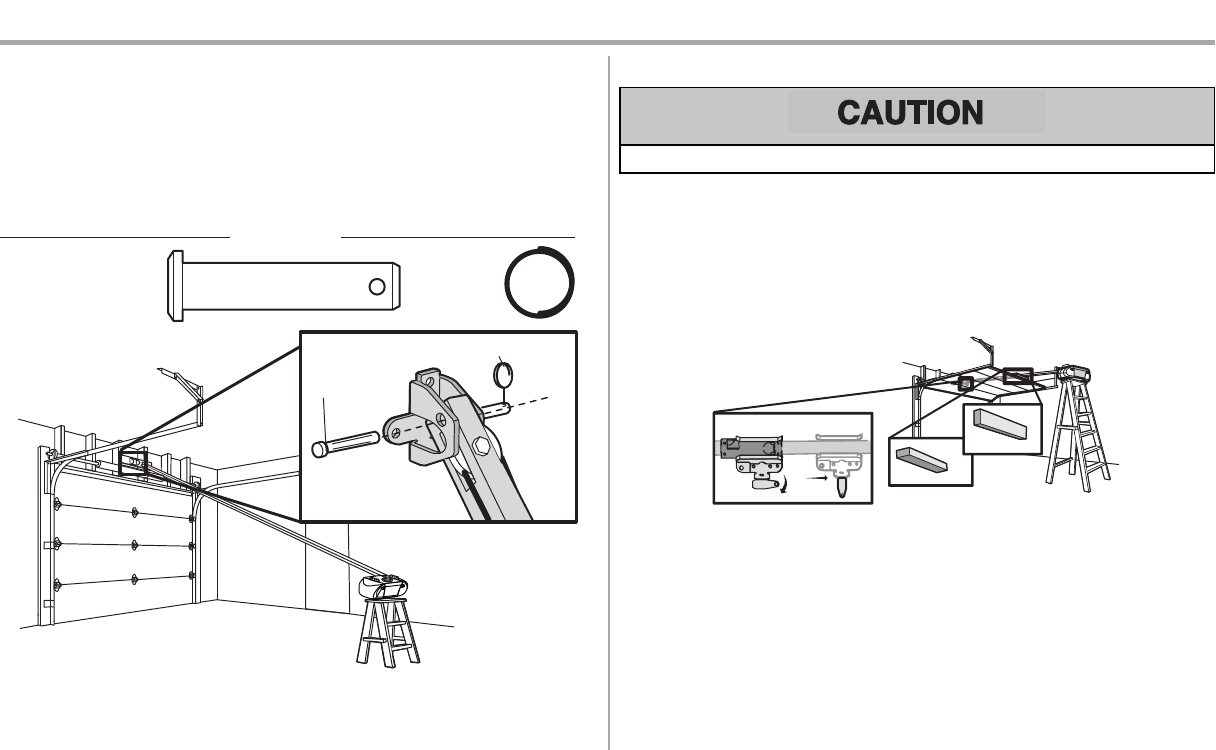 CAUTION