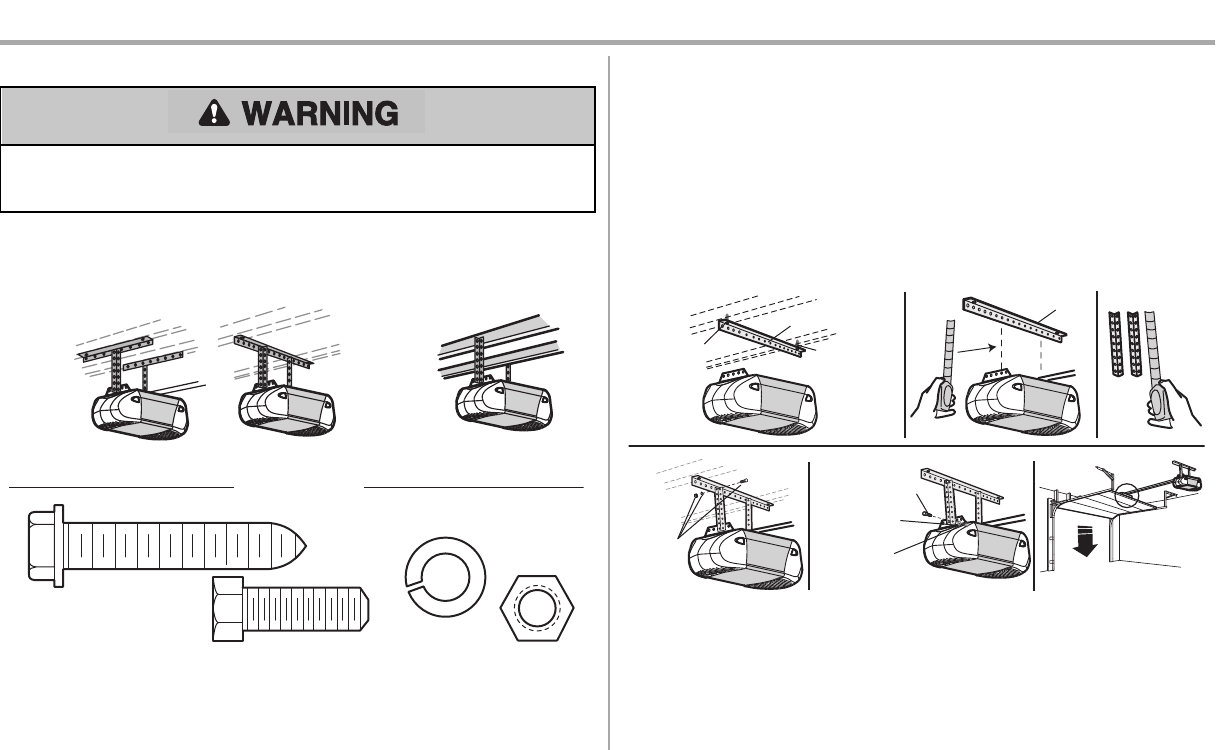 WARNING