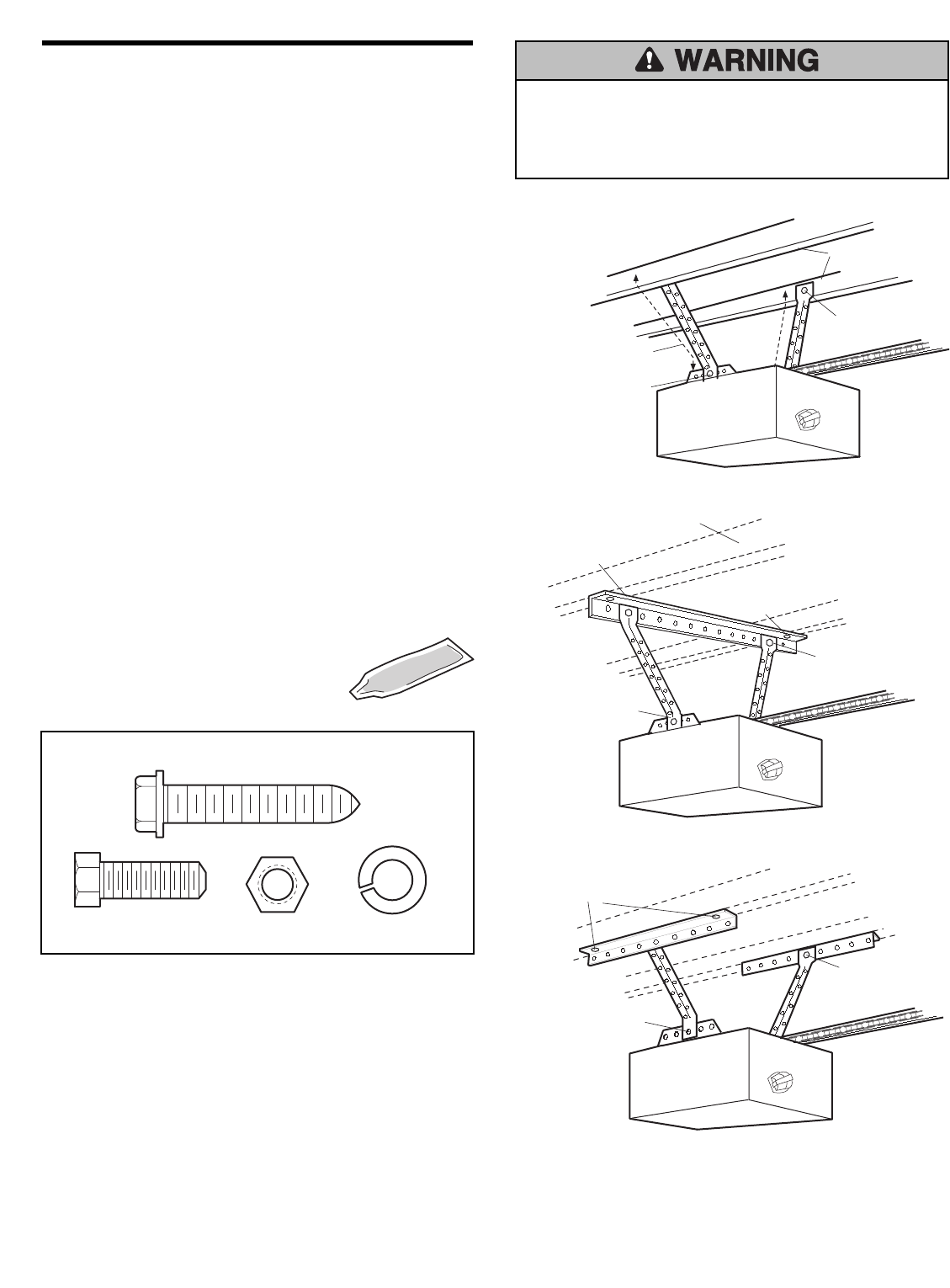 WARNING