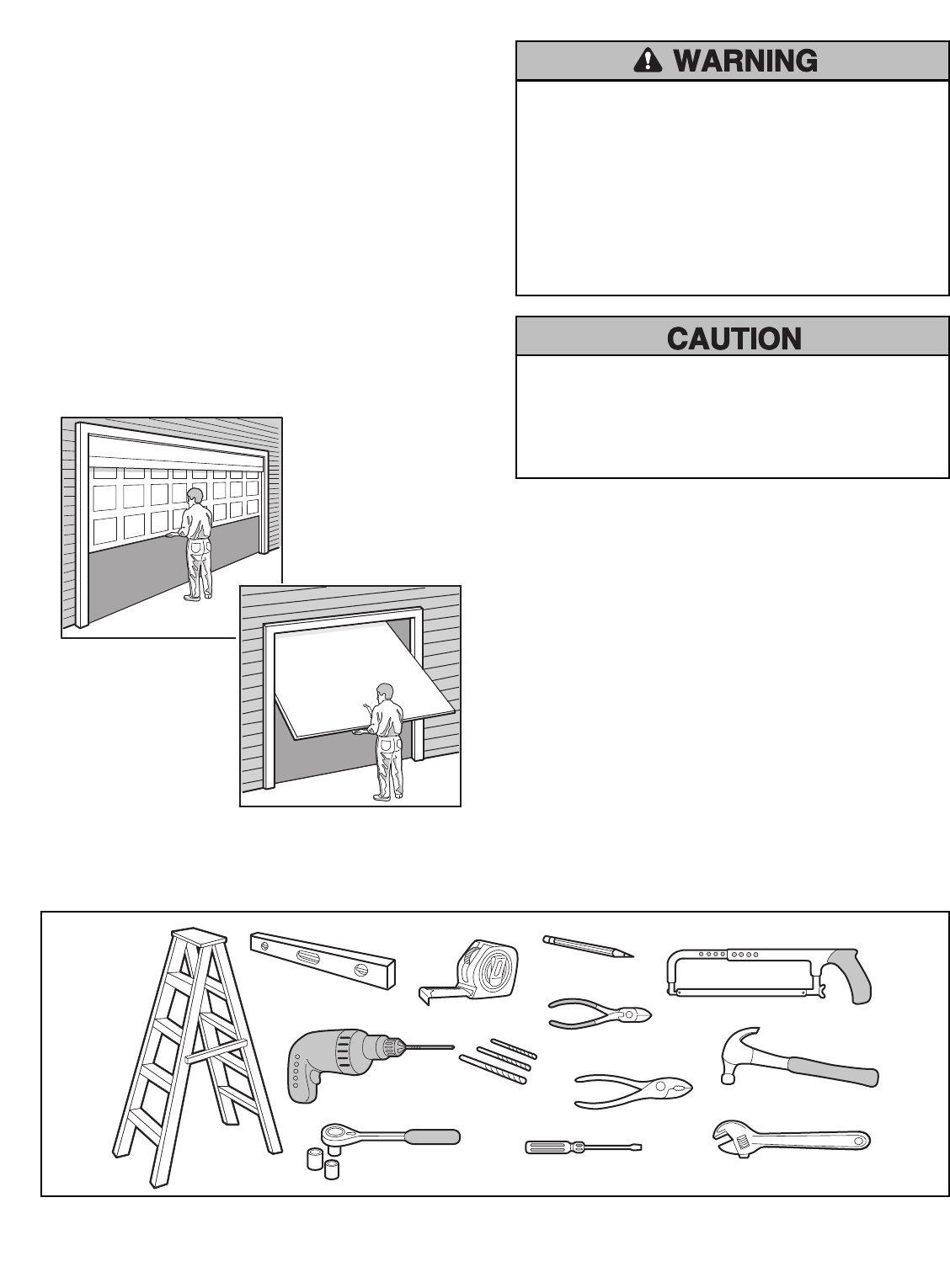 WARNING

CAUTION