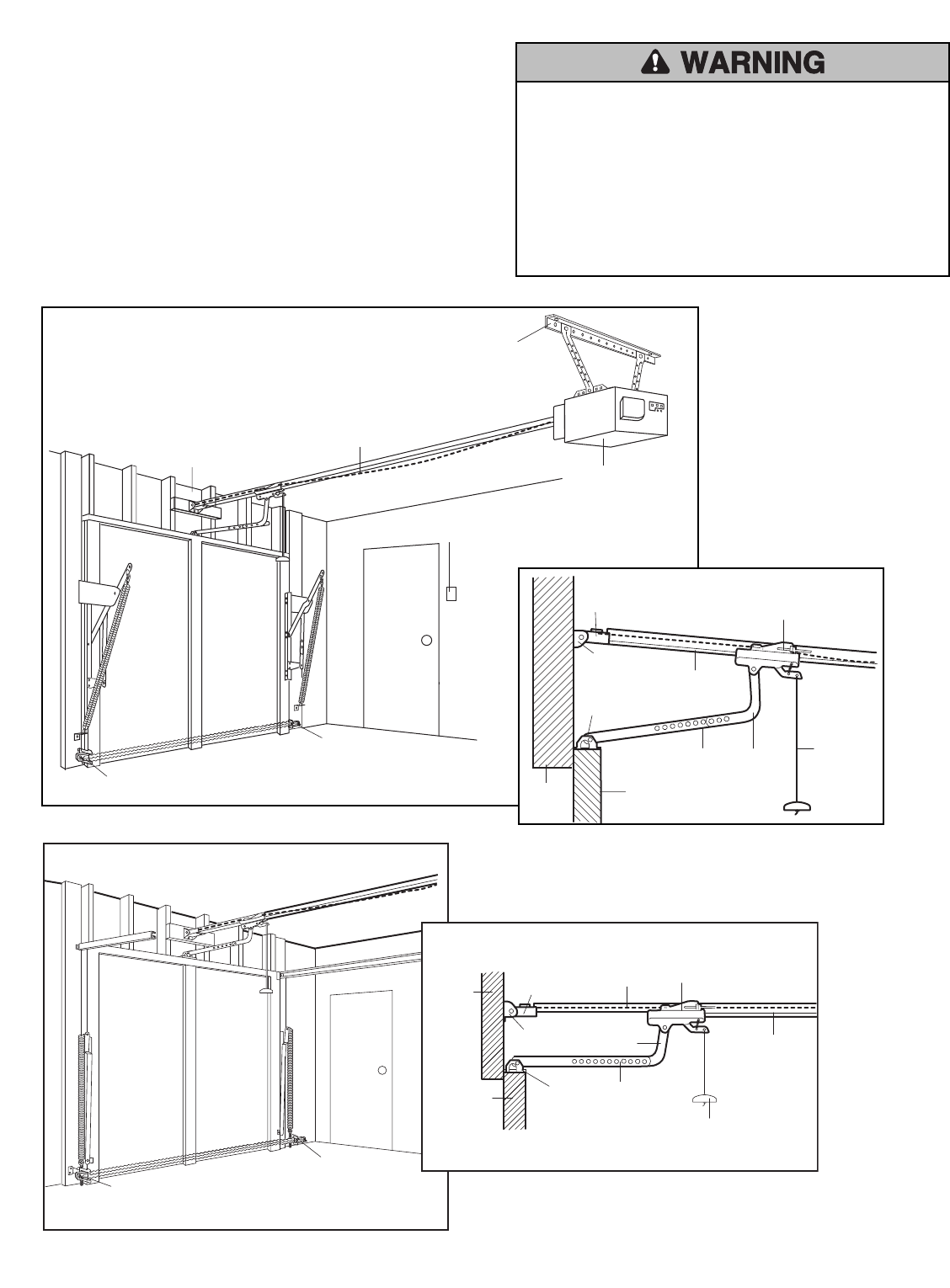 WARNING