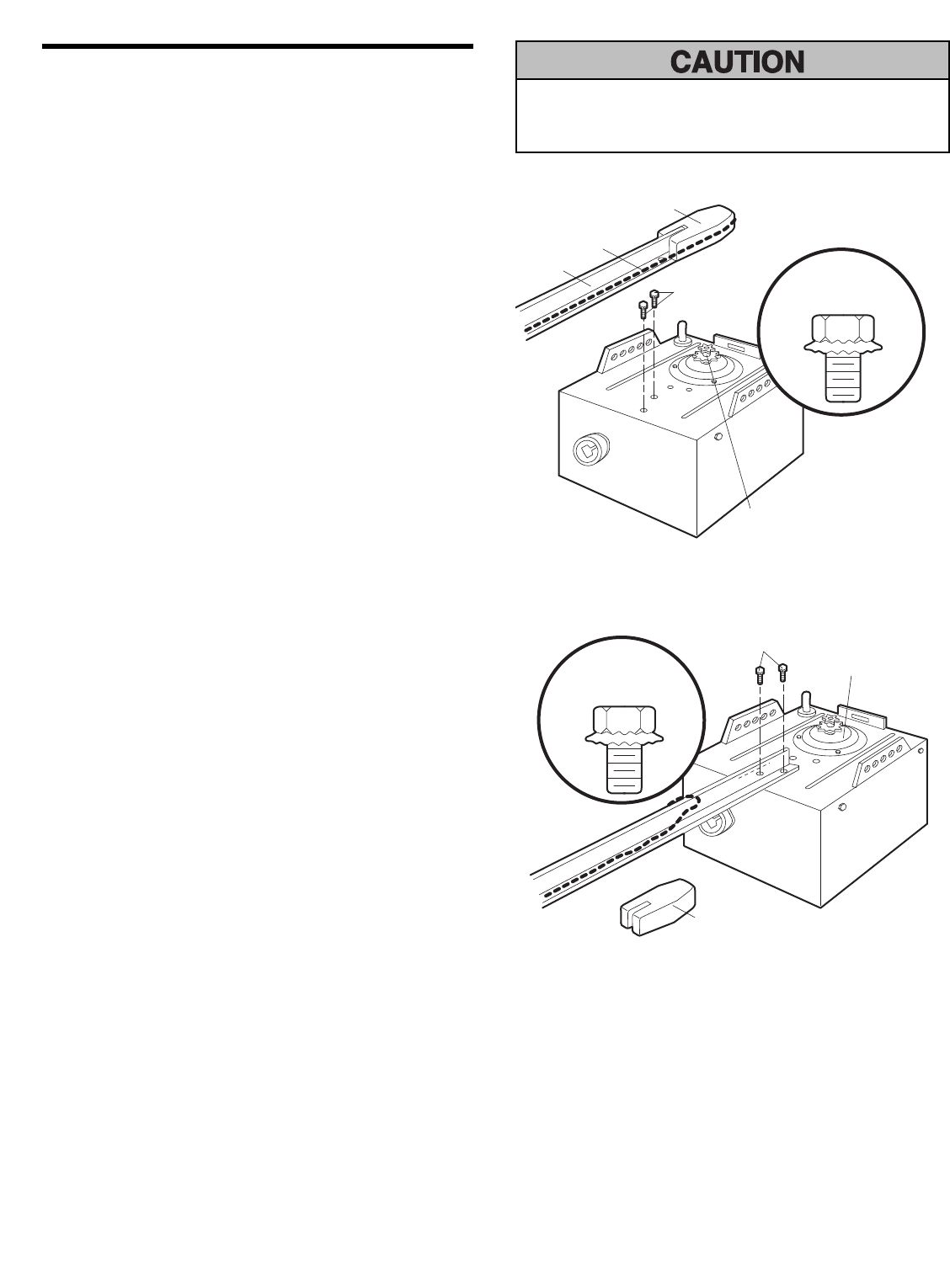 CAUTION