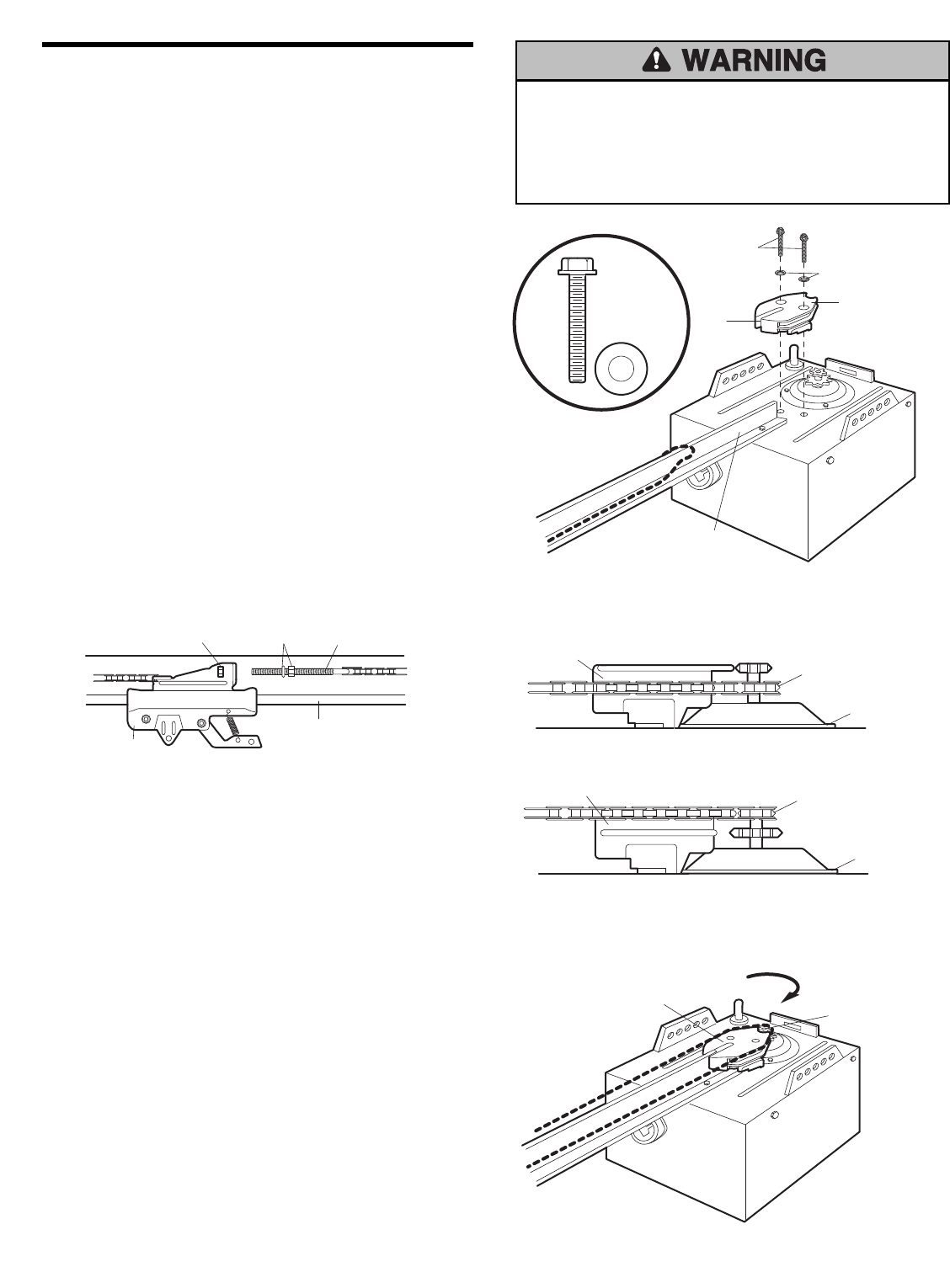 WARNING