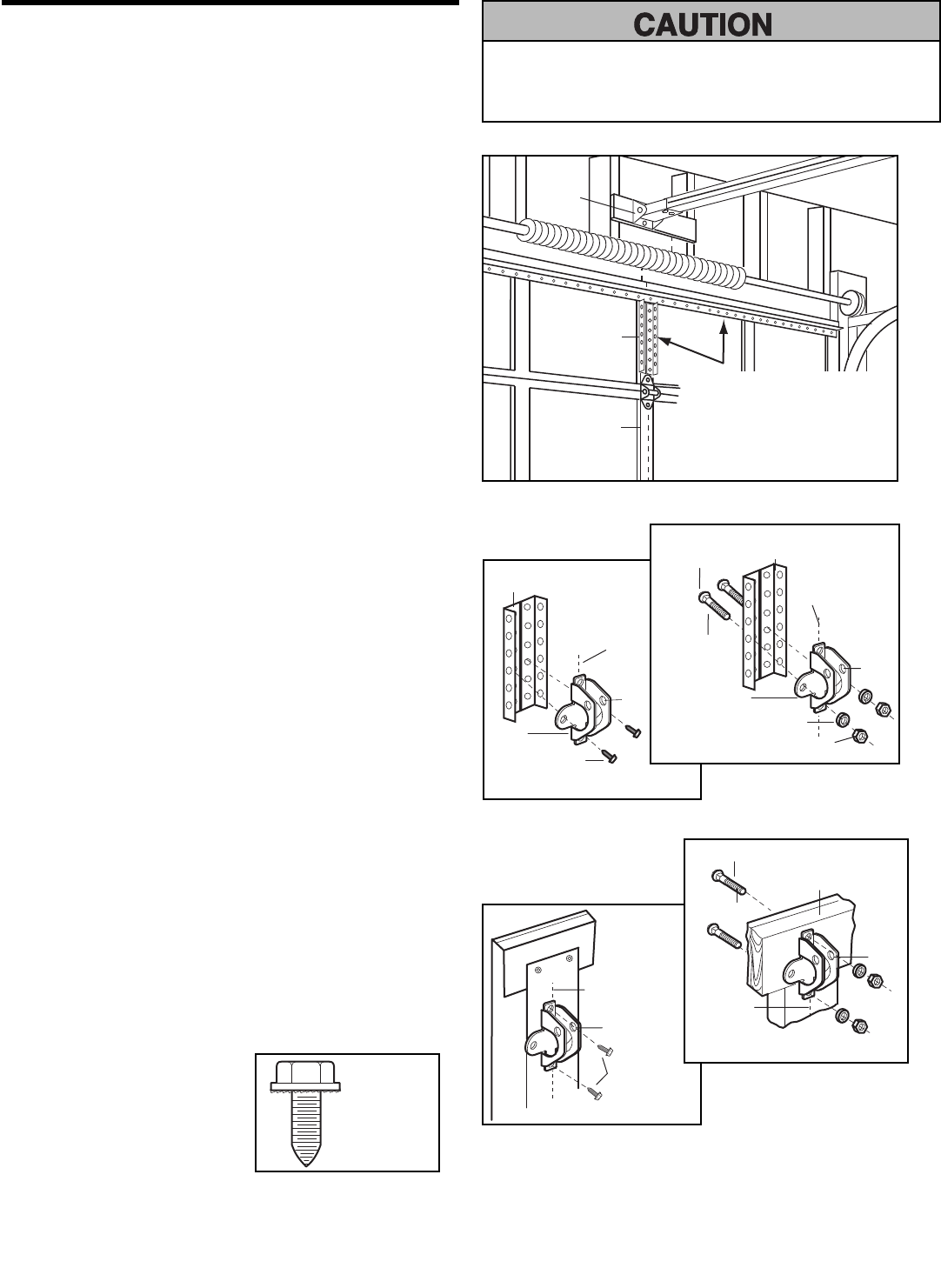 CAUTION