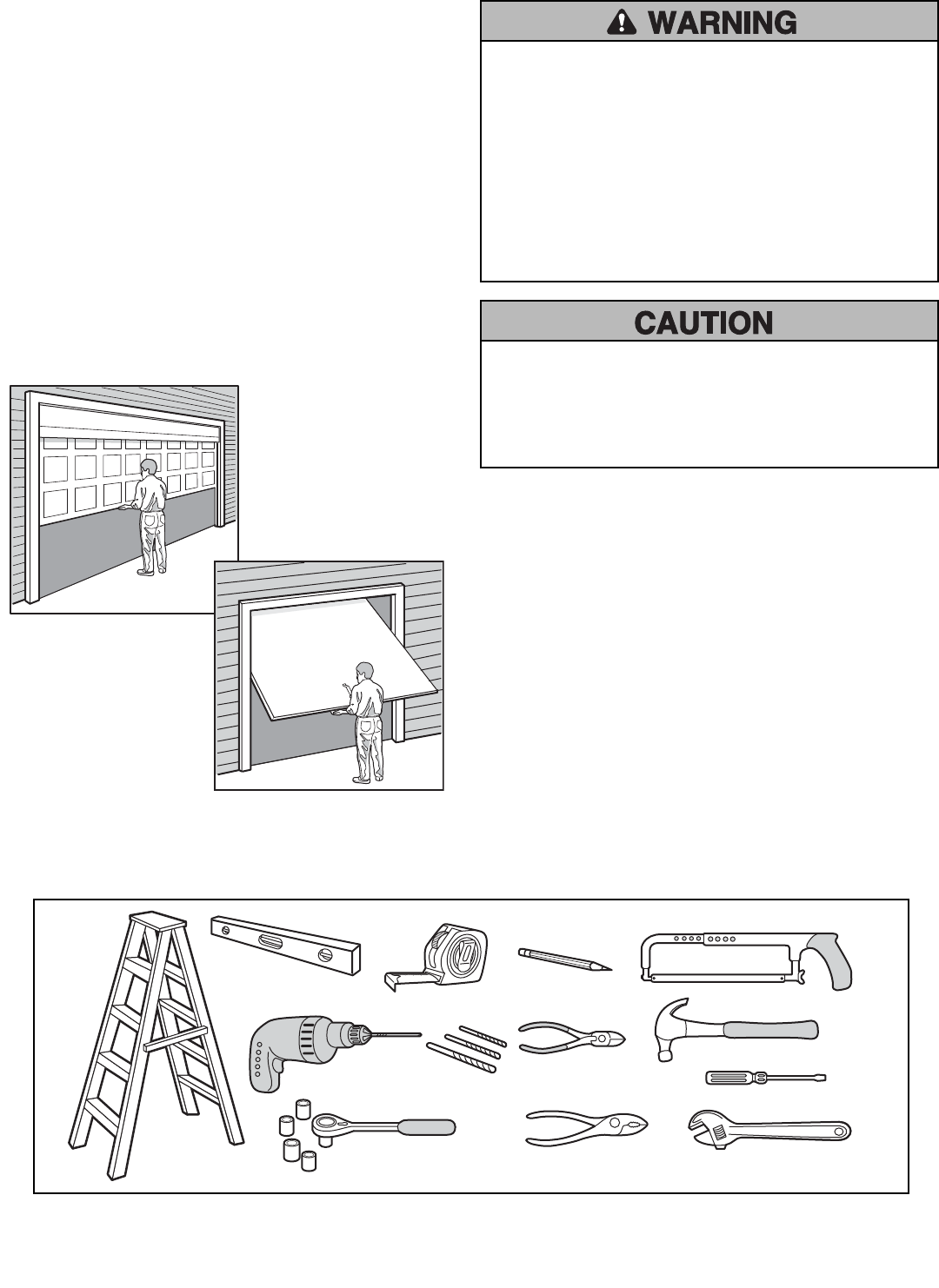 WARNING

CAUTION