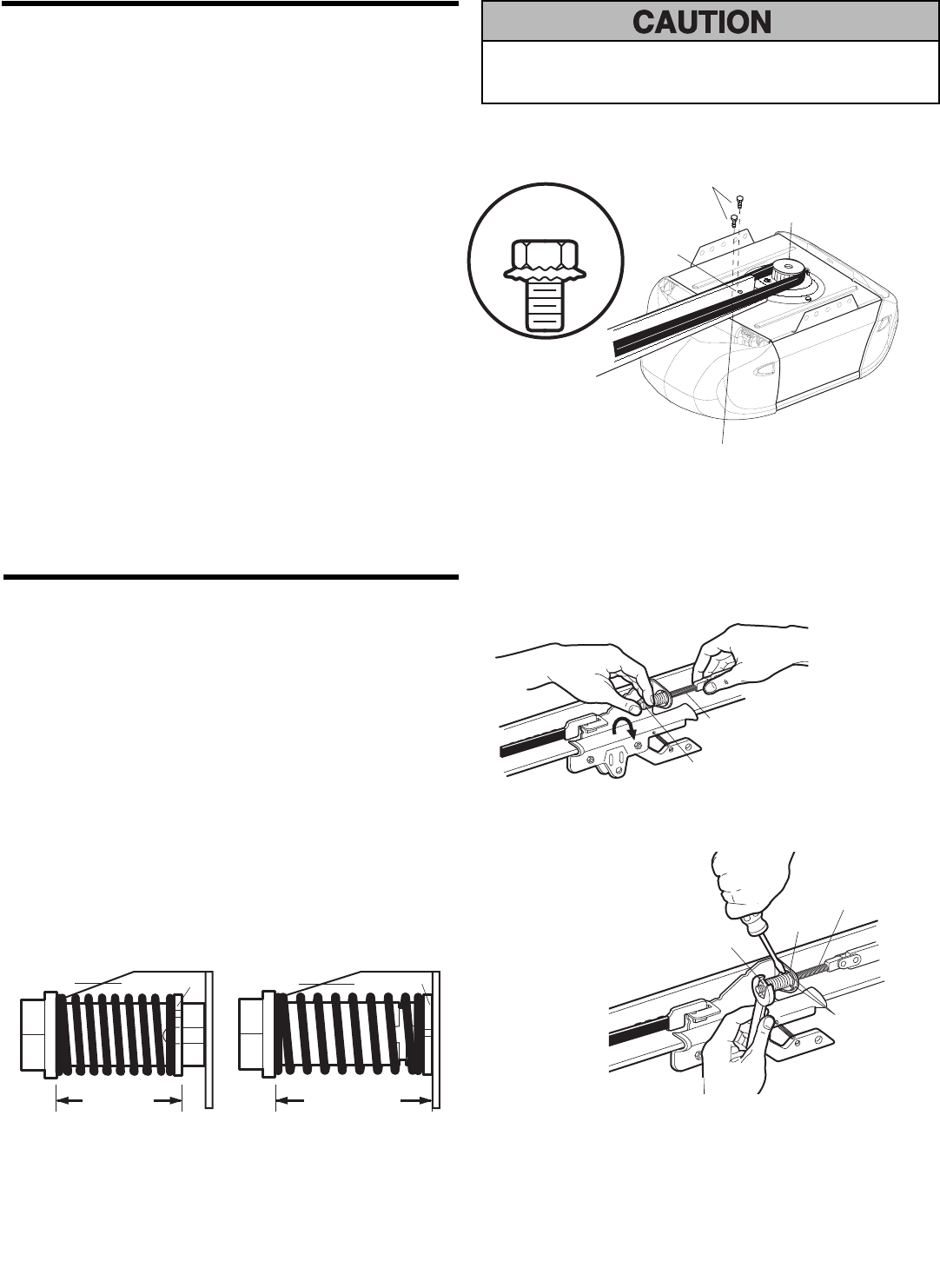 CAUTION