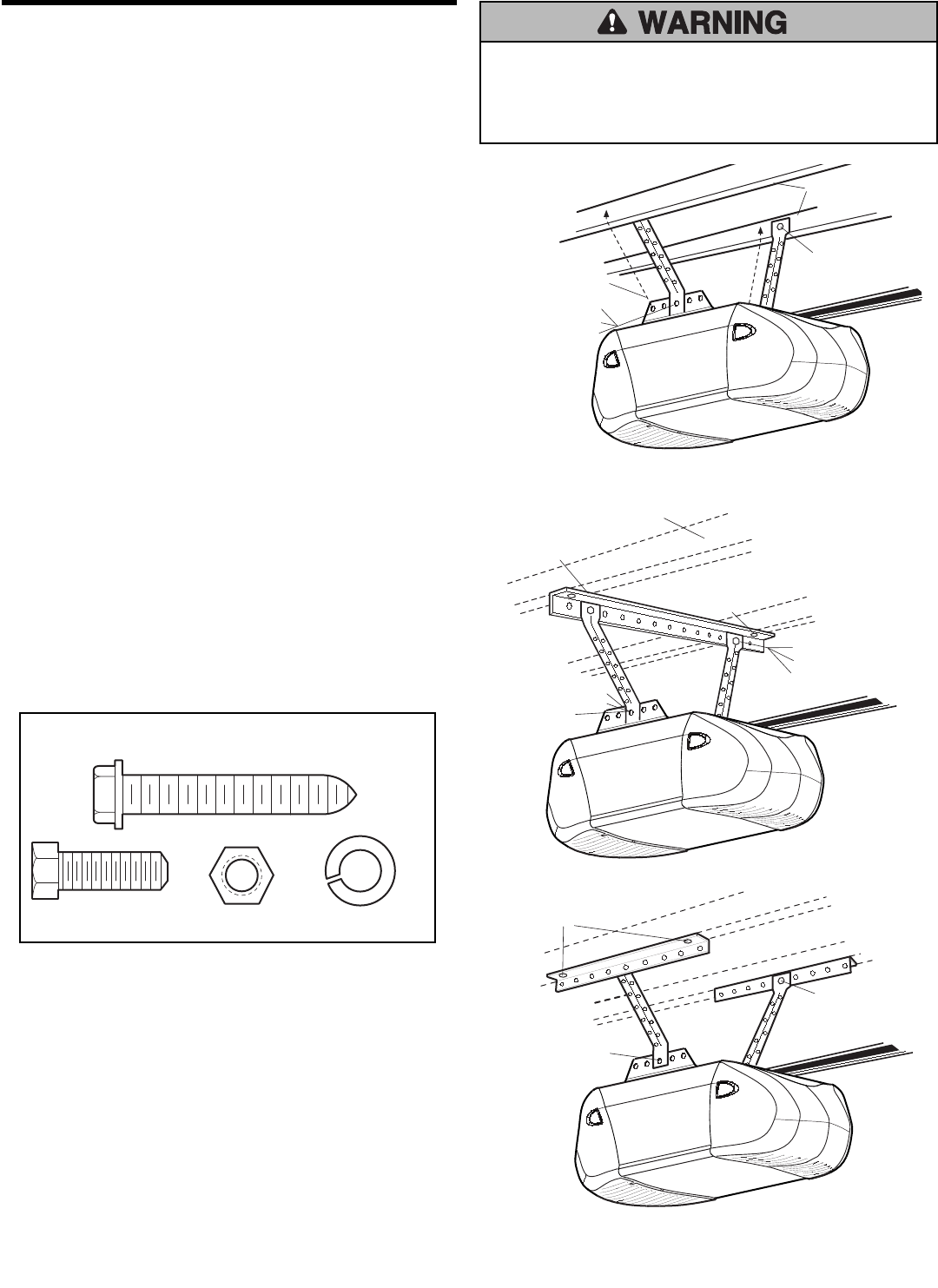 WARNING