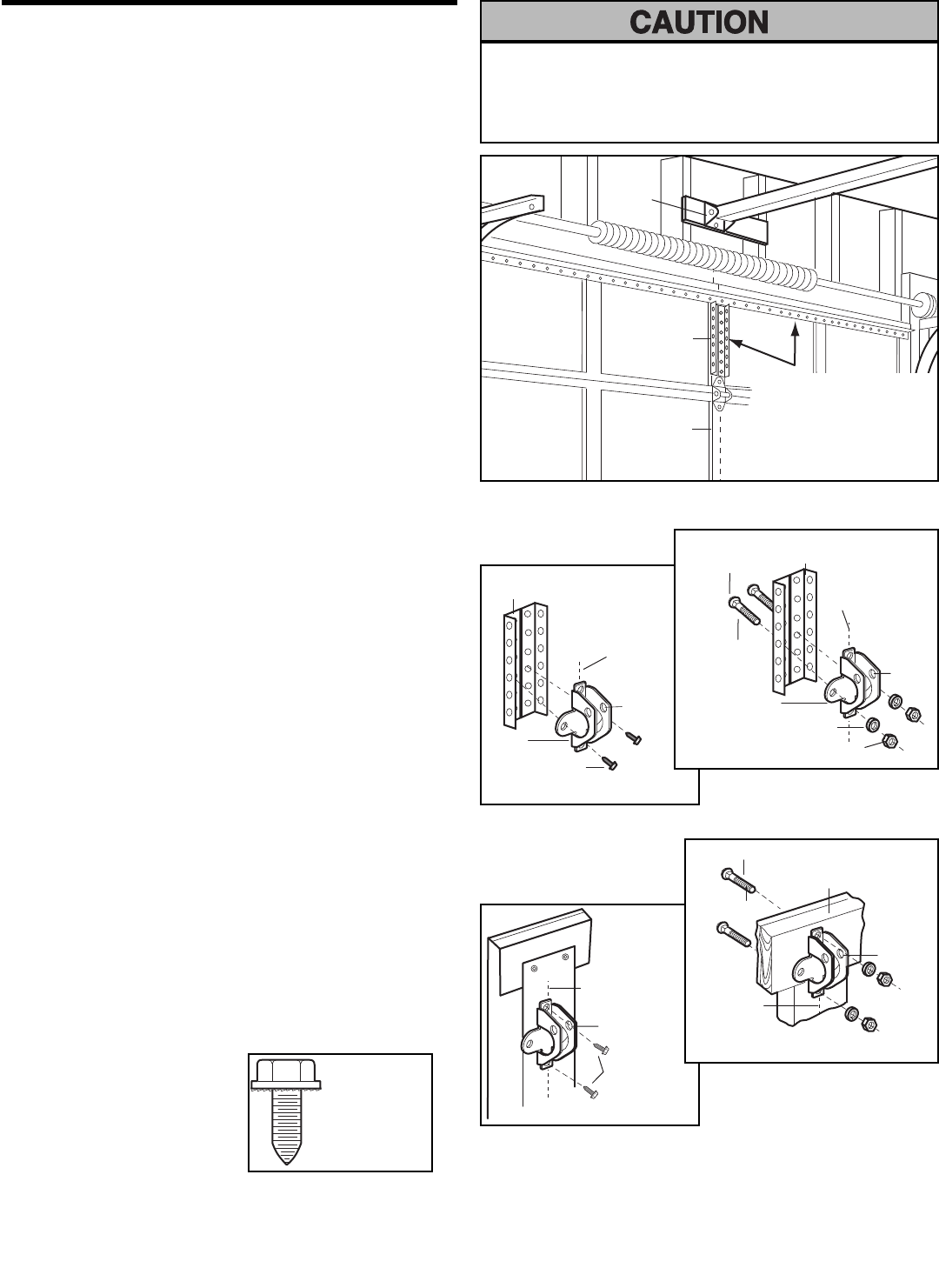 CAUTION