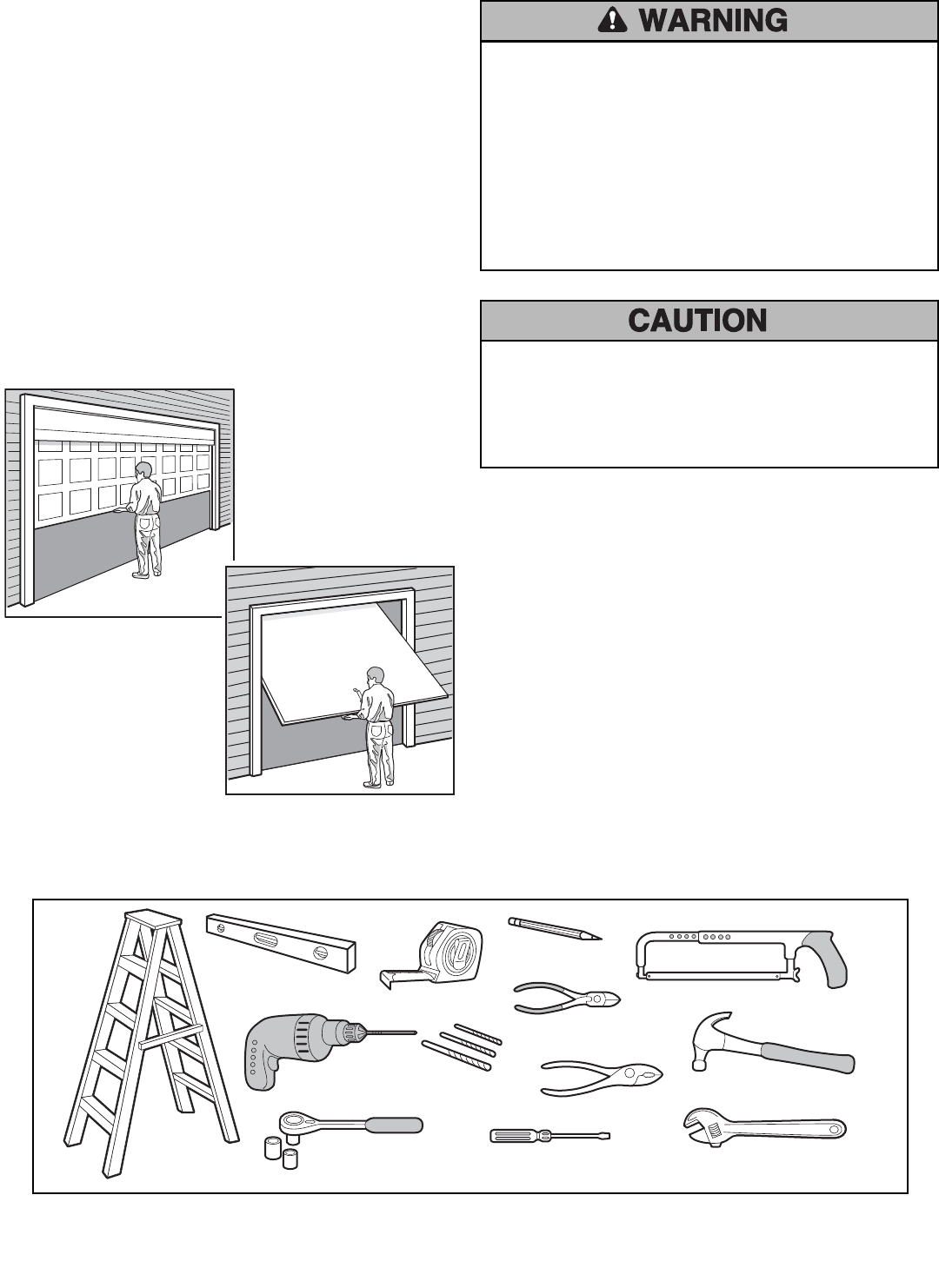 WARNING

CAUTION